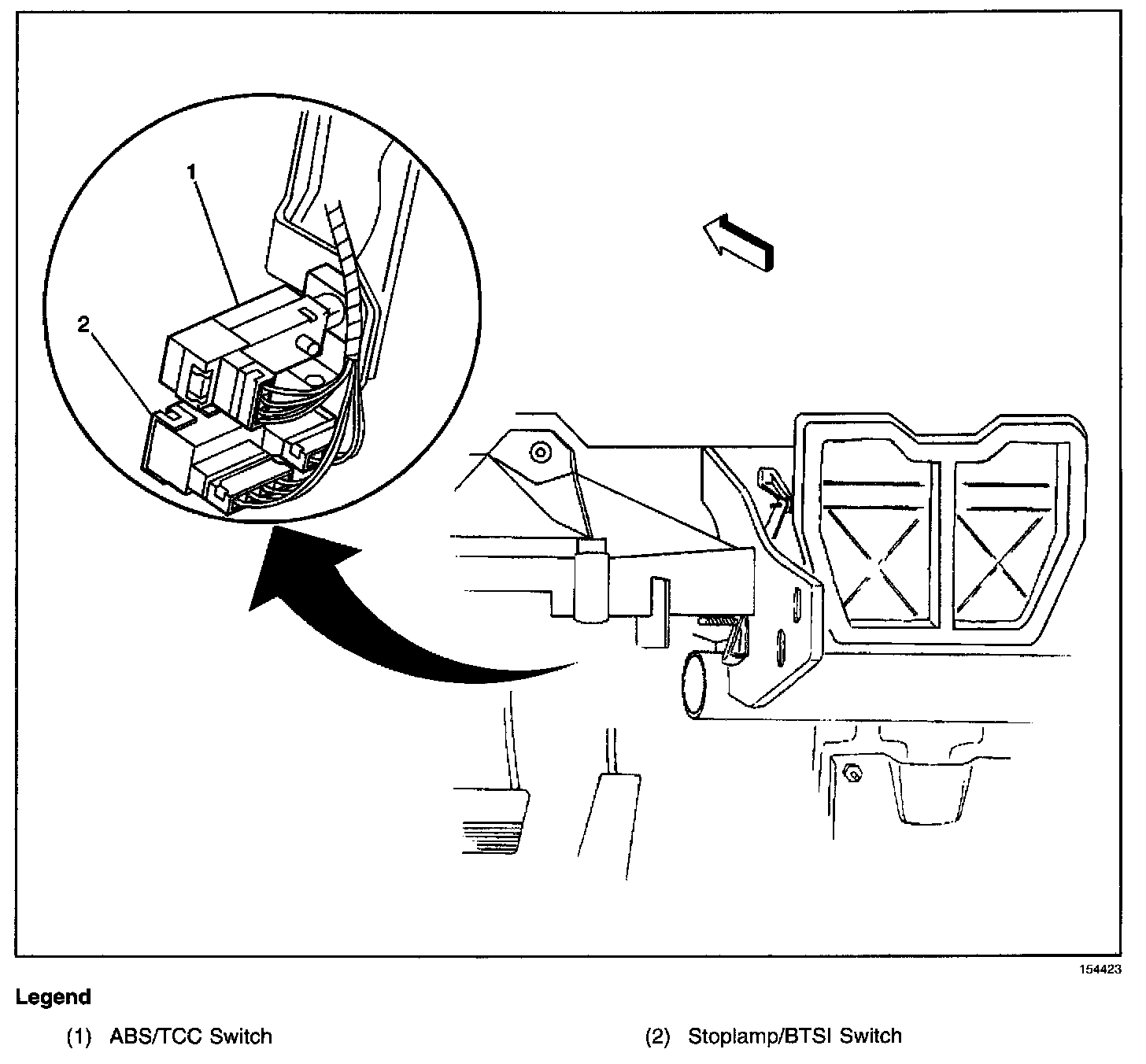 1

2

154423

Legend

(1) ABS/TCC Switch

(2) Stoplamp/BTSI Switch