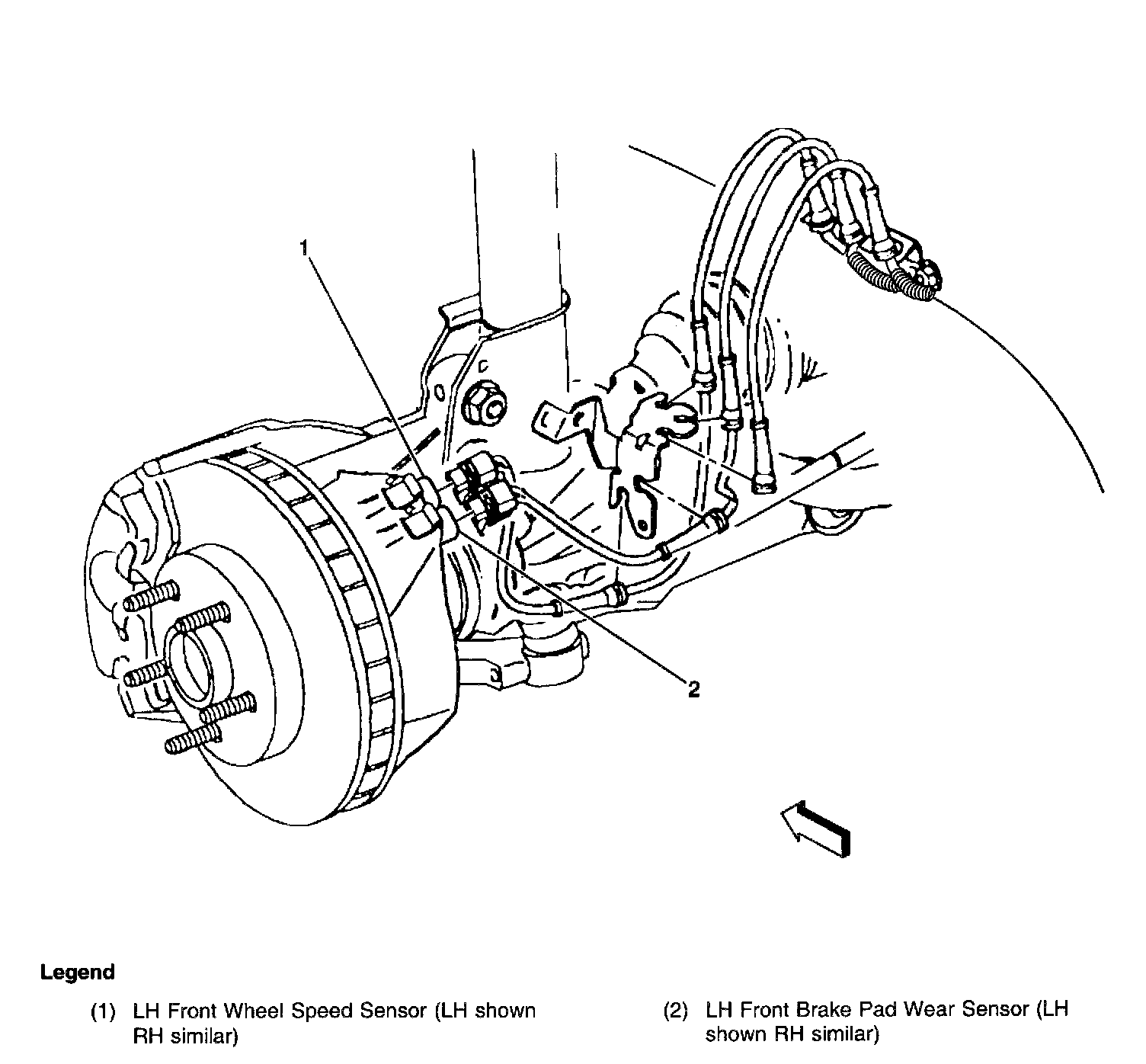 1

2

Legend

(1) LH Front Wheel Speed Sensor (LH shown RH similar)

(2) LH Front Brake Pad Wear Sensor (LH shown RH similar)