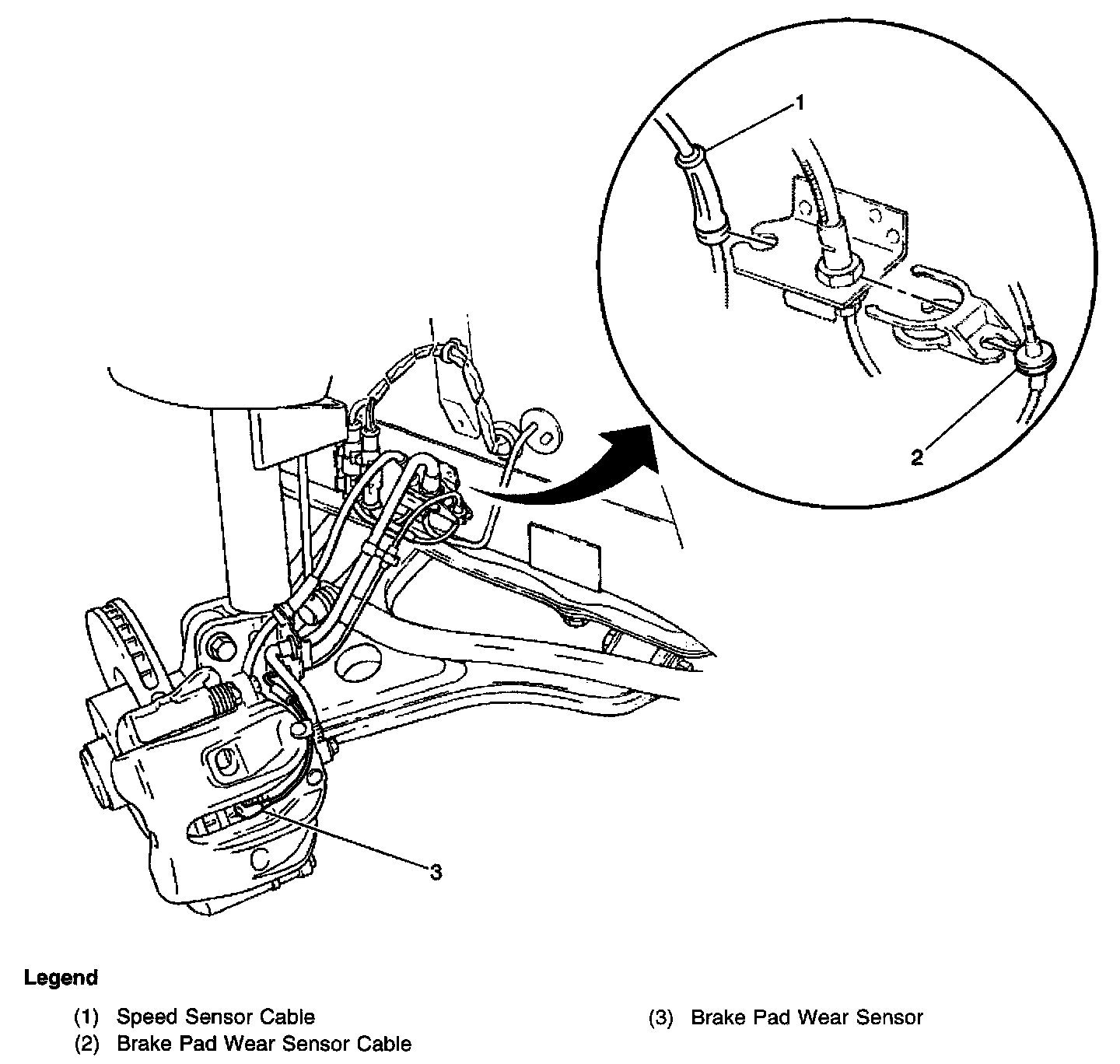 1

2

3

Legend

(1) Speed Sensor Cable
(2) Brake Pad Wear Sensor Cable

(3) Brake Pad Wear Sensor