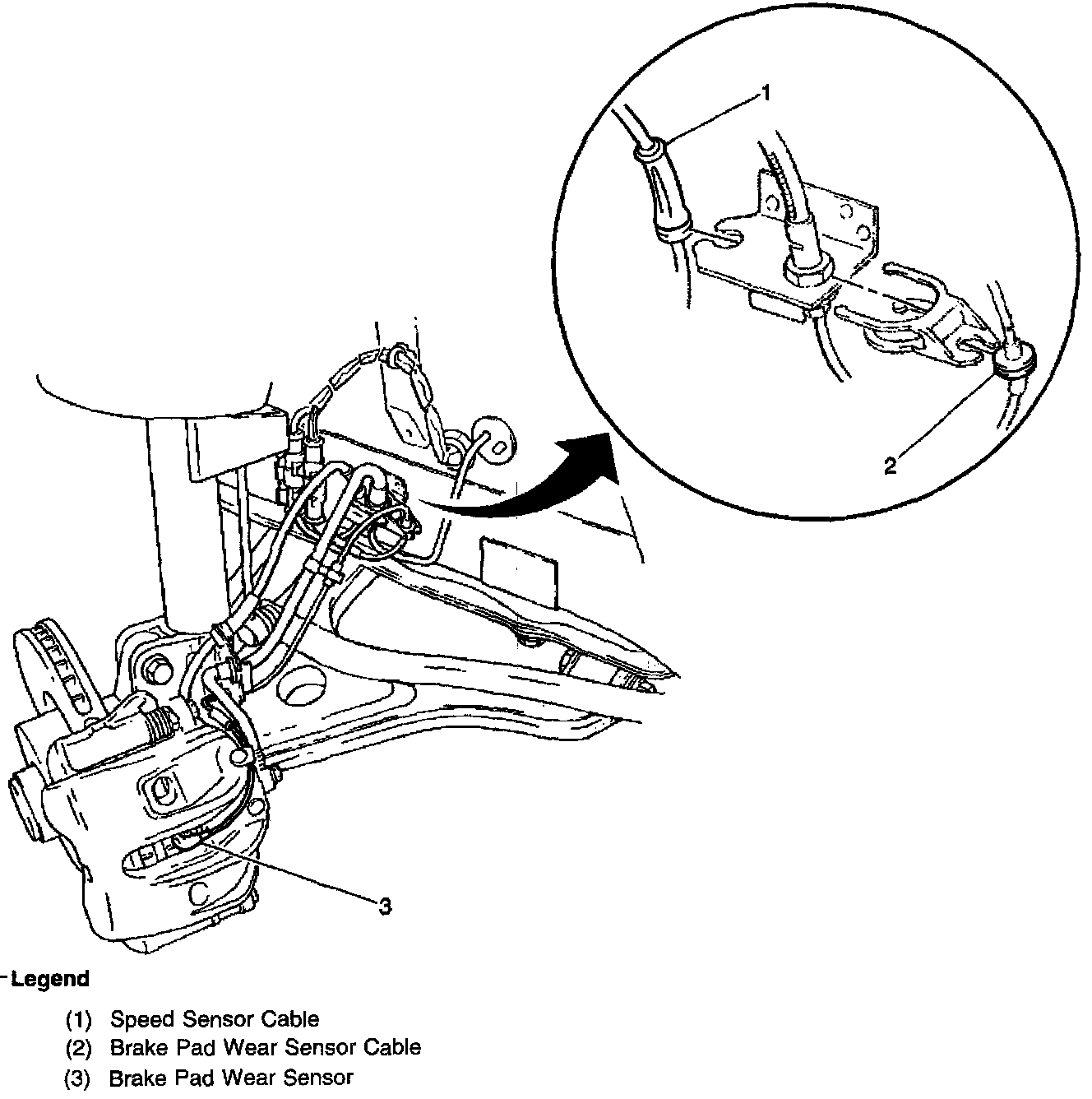 1

2

3

Legend

(1) Speed Sensor Cable
(2) Brake Pad Wear Sensor Cable
(3) Brake Pad Wear Sensor