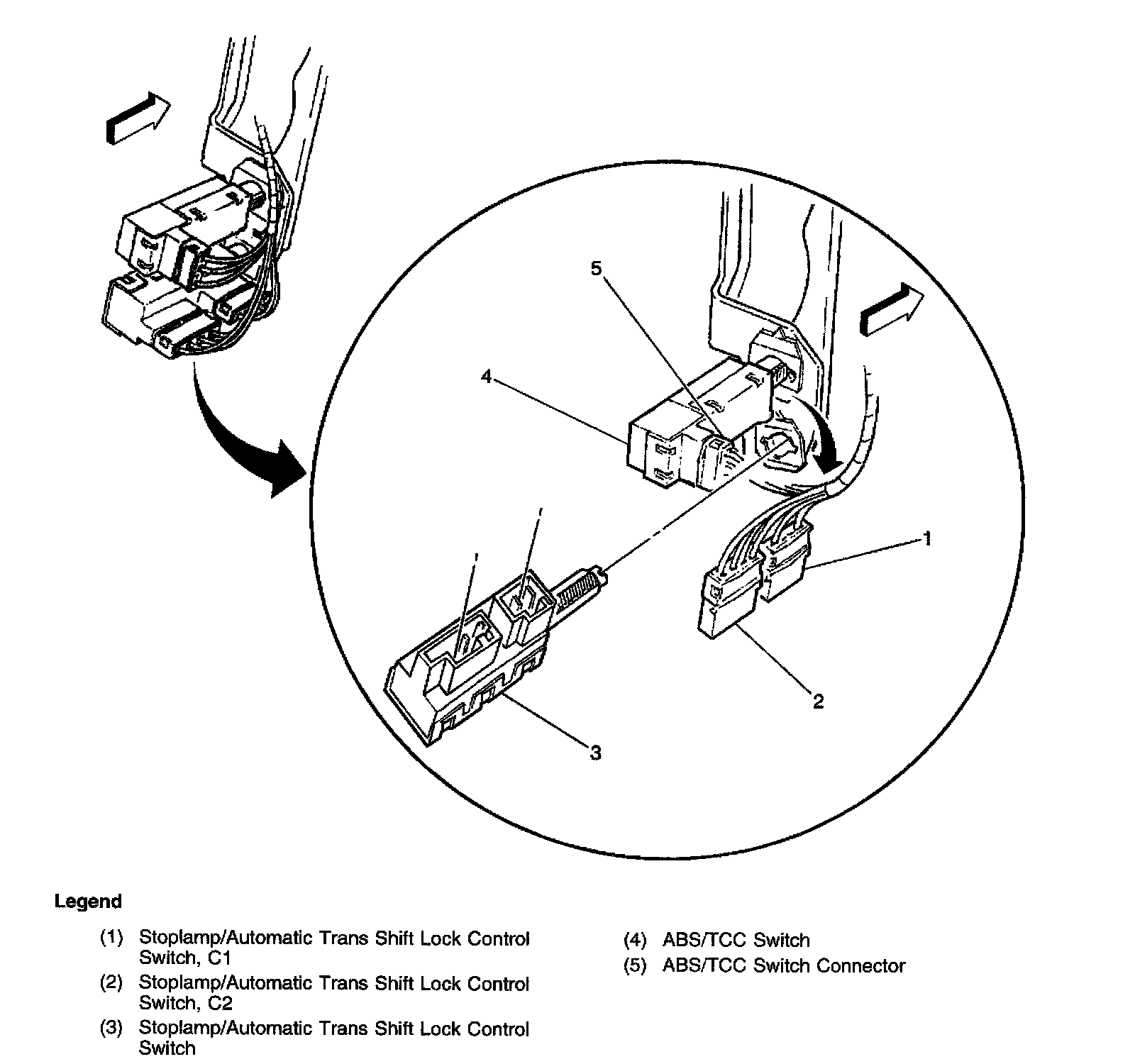 5

4

1

2

3

Legend

(1) Stoplamp/Automatic Trans Shift Lock Control Switch, C1
(2) Stoplamp/Automatic Trans Shift Lock Control Switch, C2
(3) Stoplamp/Automatic Trans Shift Lock Control Switch

(4) ABS/TCC Switch
(5) ABS/TCC Switch Connector