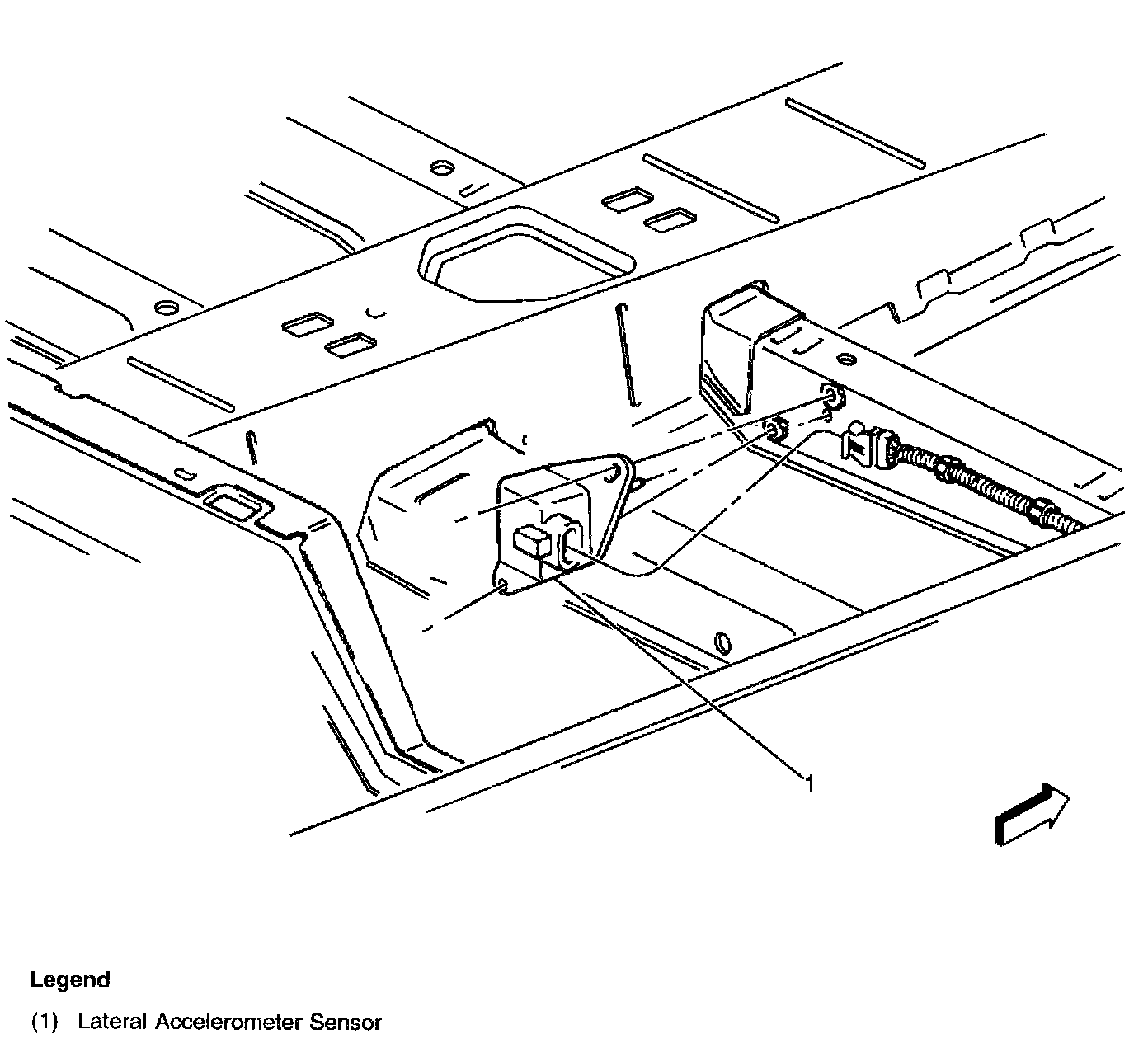 1

Legend

(1) Lateral Accelerometer Sensor