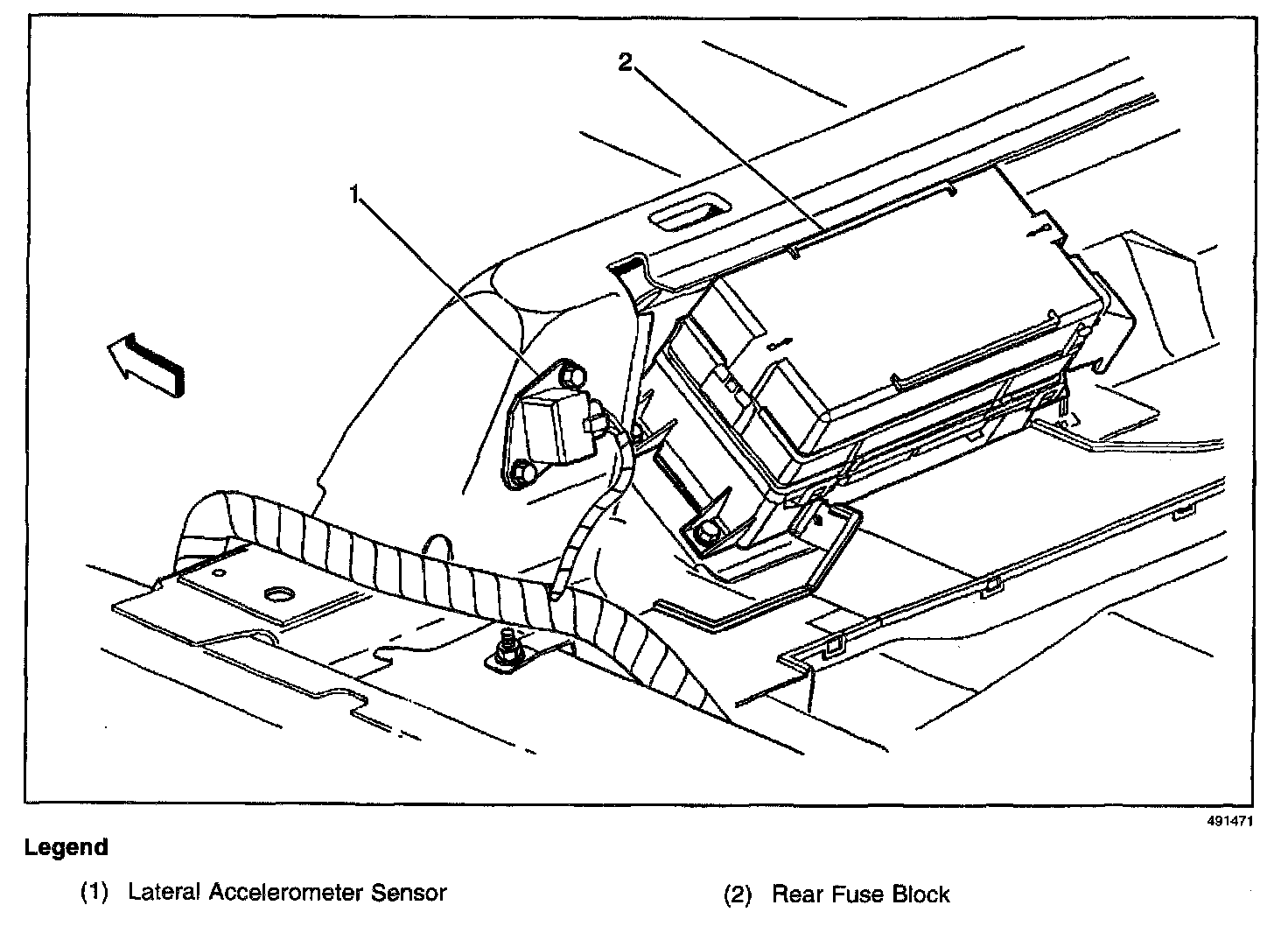 2

1

491471

Legend

(1) Lateral Accelerometer Sensor

(2) Rear Fuse Block