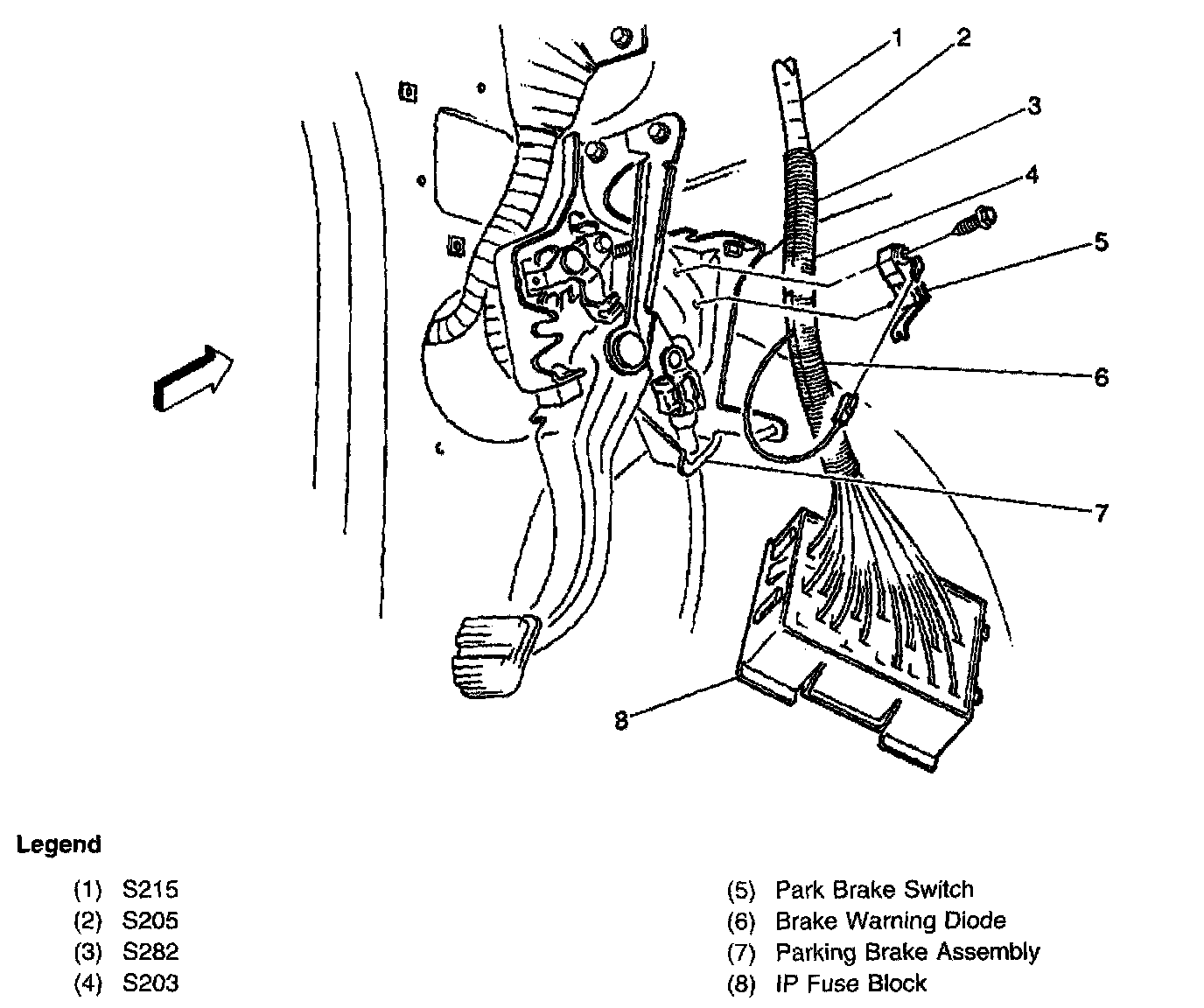 1
2
3
4
5
6
7
8

Legend

(1) S215
(2) S205
(3) S282
(4) S203

(5) Park Brake Switch
(6) Brake Warning Diode
(7) Parking Brake Assembly
(8) IP Fuse Block