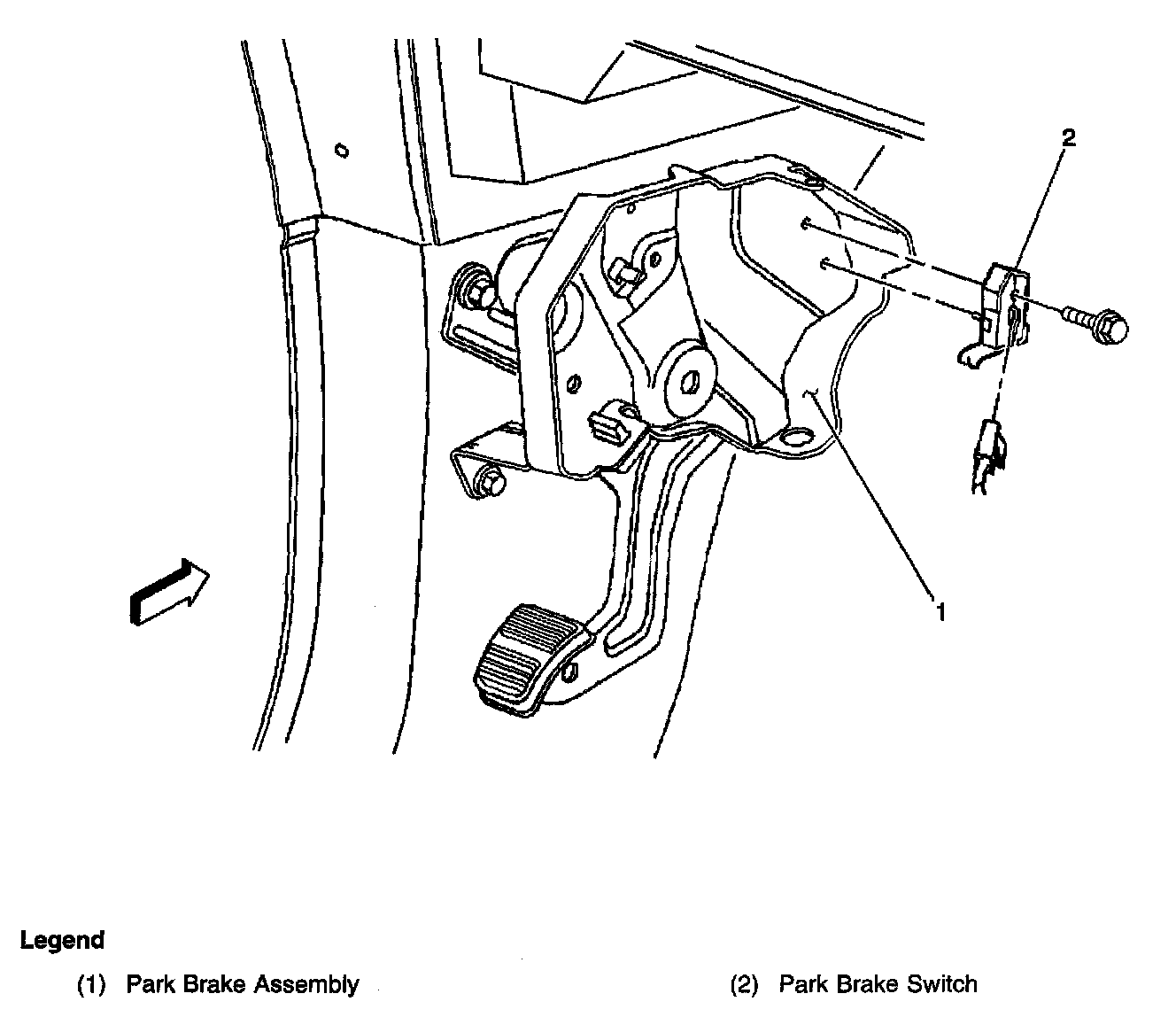 2

1

Legend

(1) Park Brake Assembly

(2) Park Brake Switch