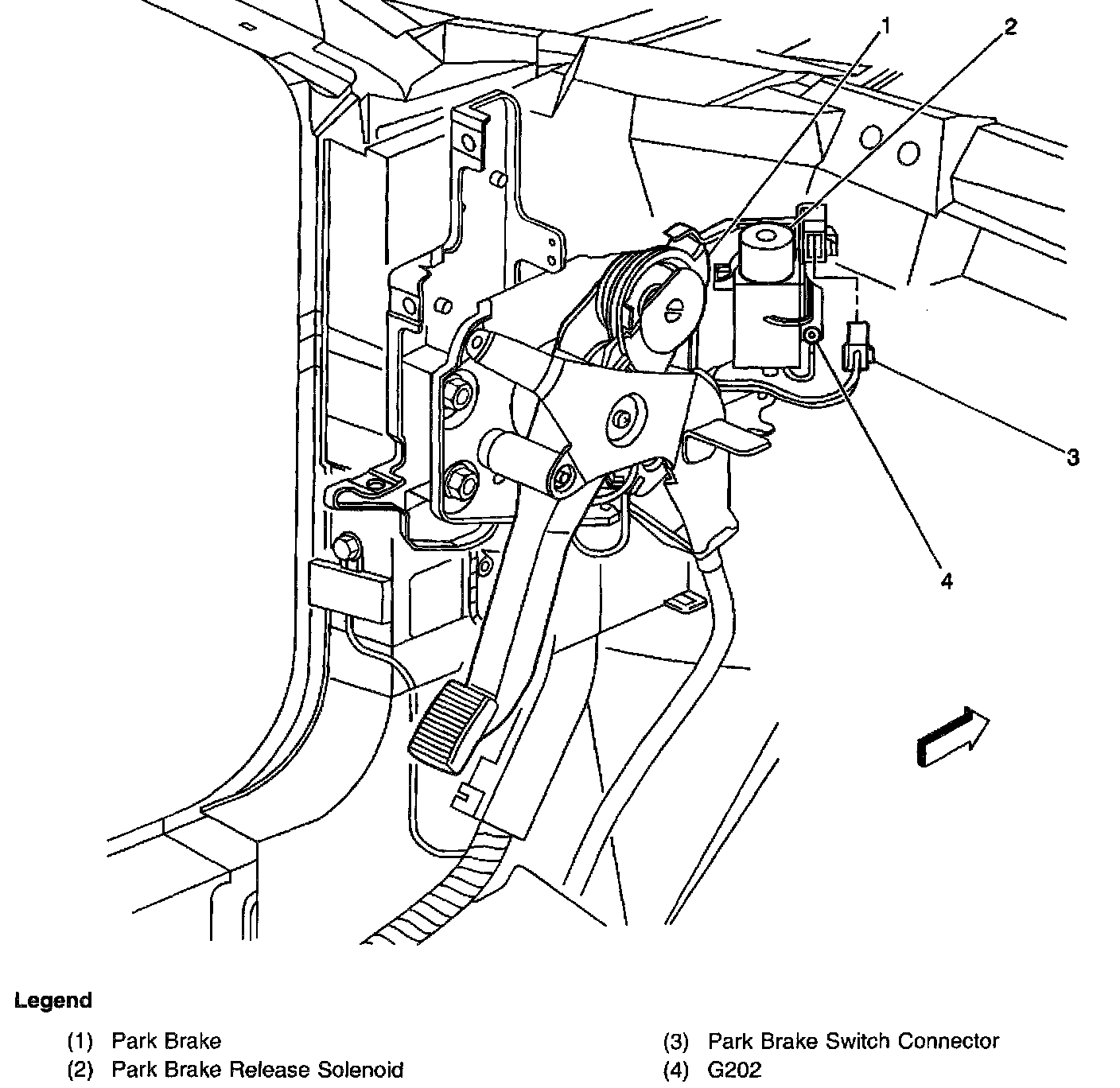 1
2
3
4

Legend

(1) Park Brake
(2) Park Brake Release Solenoid

(3) Park Brake Switch Connector
(4) G202