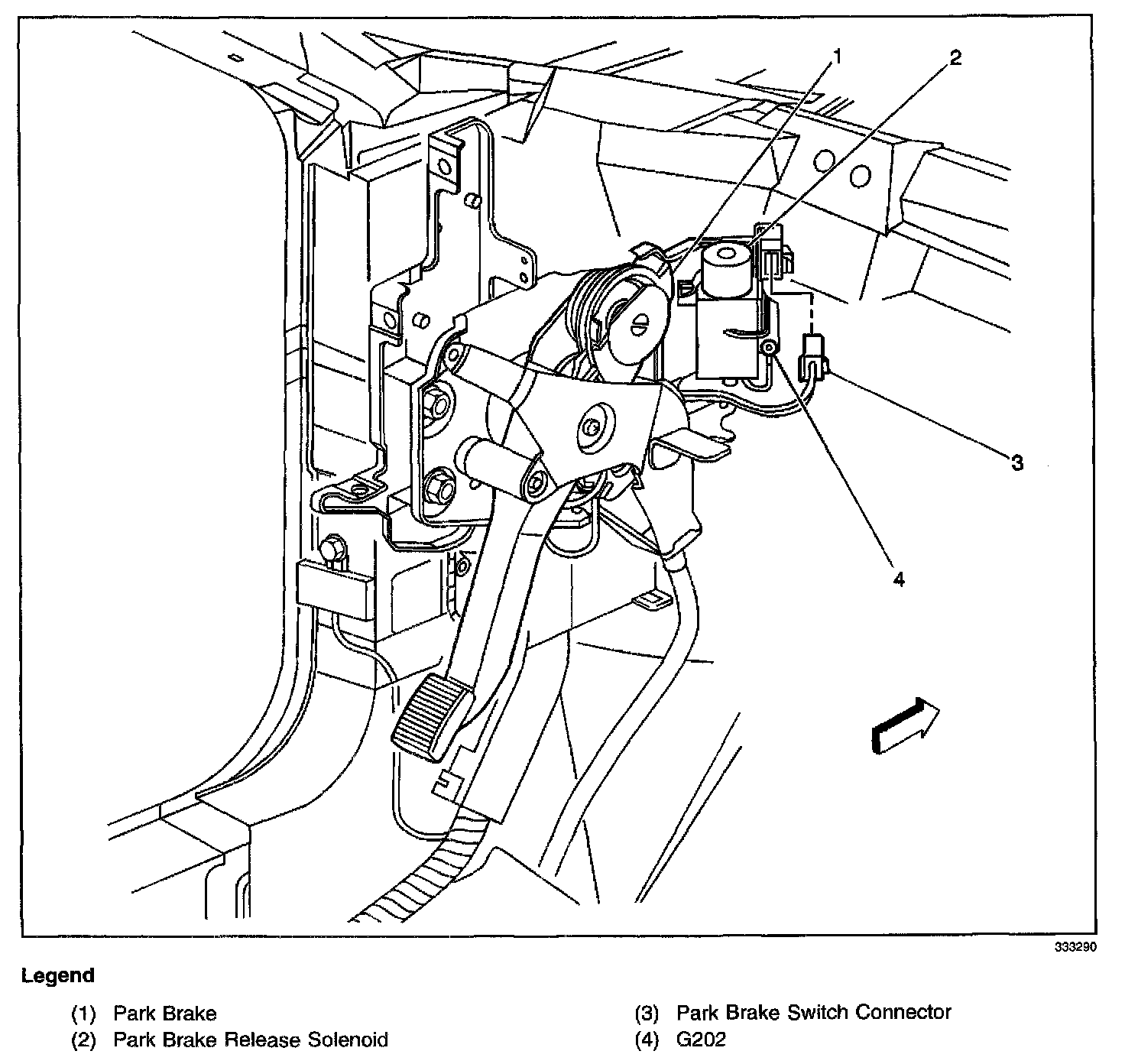 1
2
3
4

333290

Legend

(1) Park Brake
(2) Park Brake Release Solenoid

(3) Park Brake Switch Connector
(4) G202