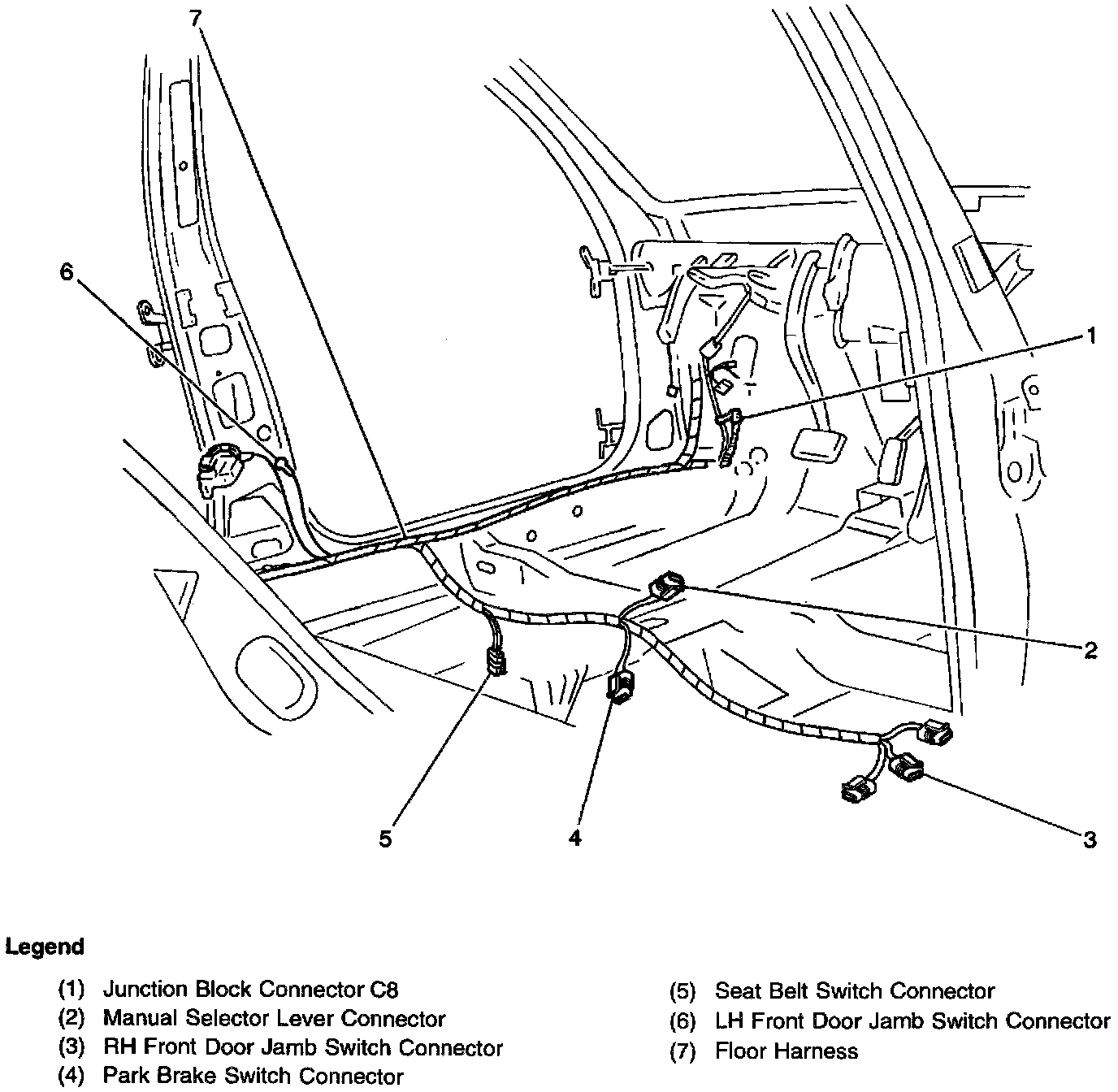 7
6
1
2
5
4
3

Legend

(1) Junction Block Connector C8
(2) Manual Selector Lever Connector
(3) RH Front Door Jamb Switch Connector
(4) Park Brake Switch Connector

(5) Seat Belt Switch Connector
(6) LH Front Door Jamb Switch Connector
(7) Floor Harness