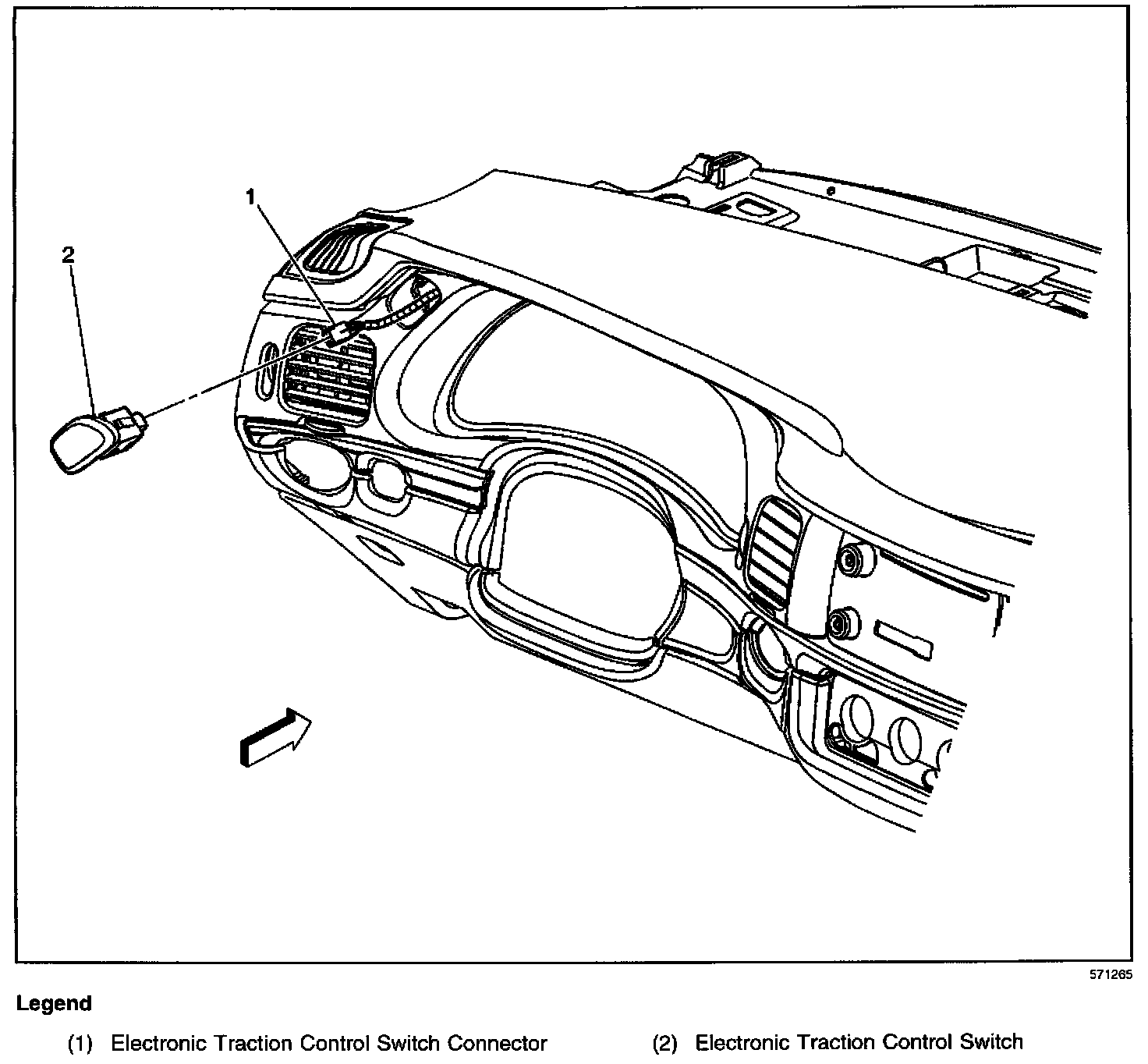 1

2

571265

Legend

(1) Electronic Traction Control Switch Connector

(2) Electronic Traction Control Switch