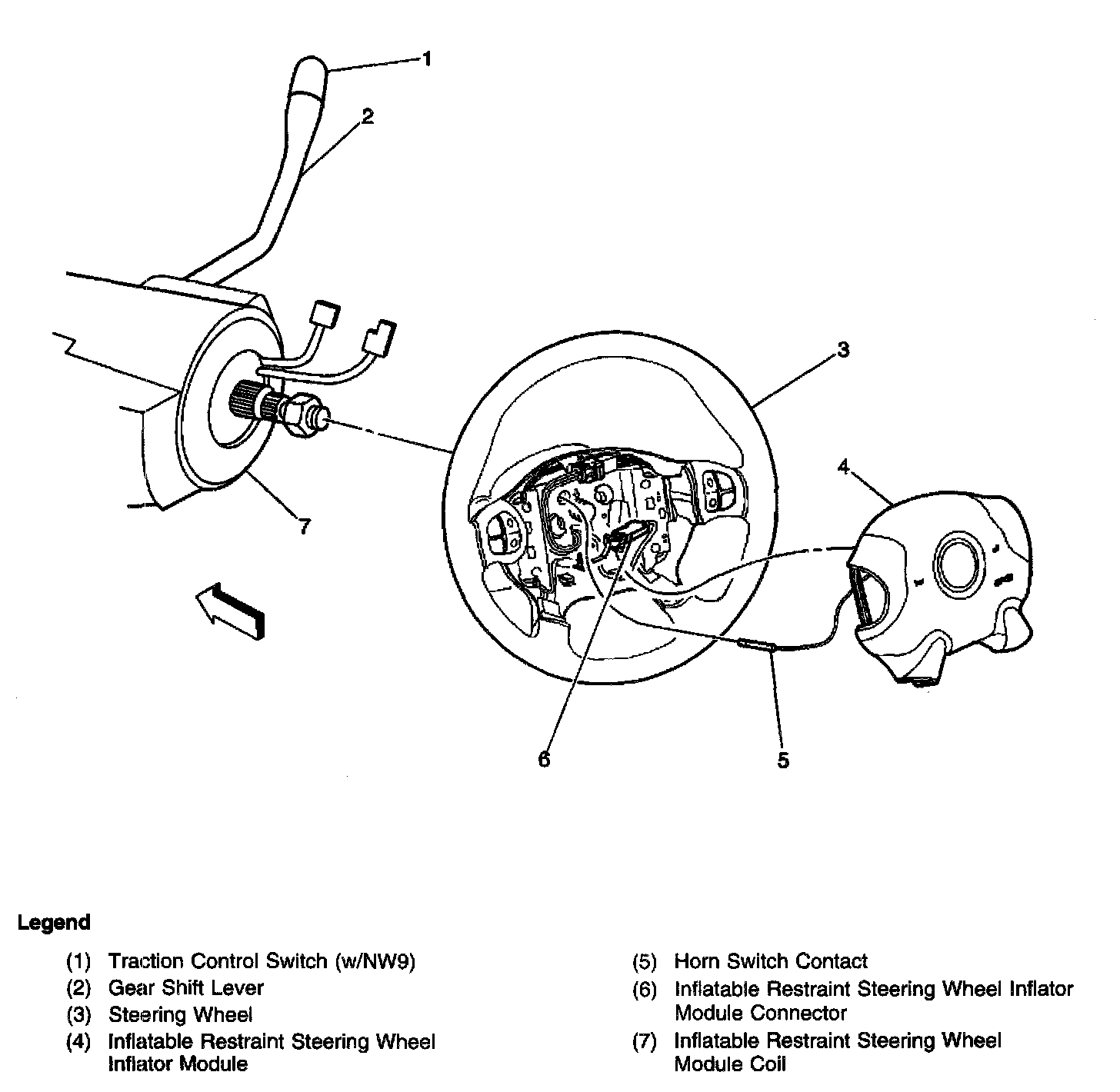 1
2
3
4
7
6
5

Legend

(1) Traction Control Switch (w/NW9)
(2) Gear Shift Lever
(3) Steering Wheel
(4) Inflatable Restraint Steering Wheel Inflator Module

(5) Horn Switch Contact
(6) Inflatable Restraint Steering Wheel Inflator Module Connector
(7) Inflatable Restraint Steering Wheel Module Coil