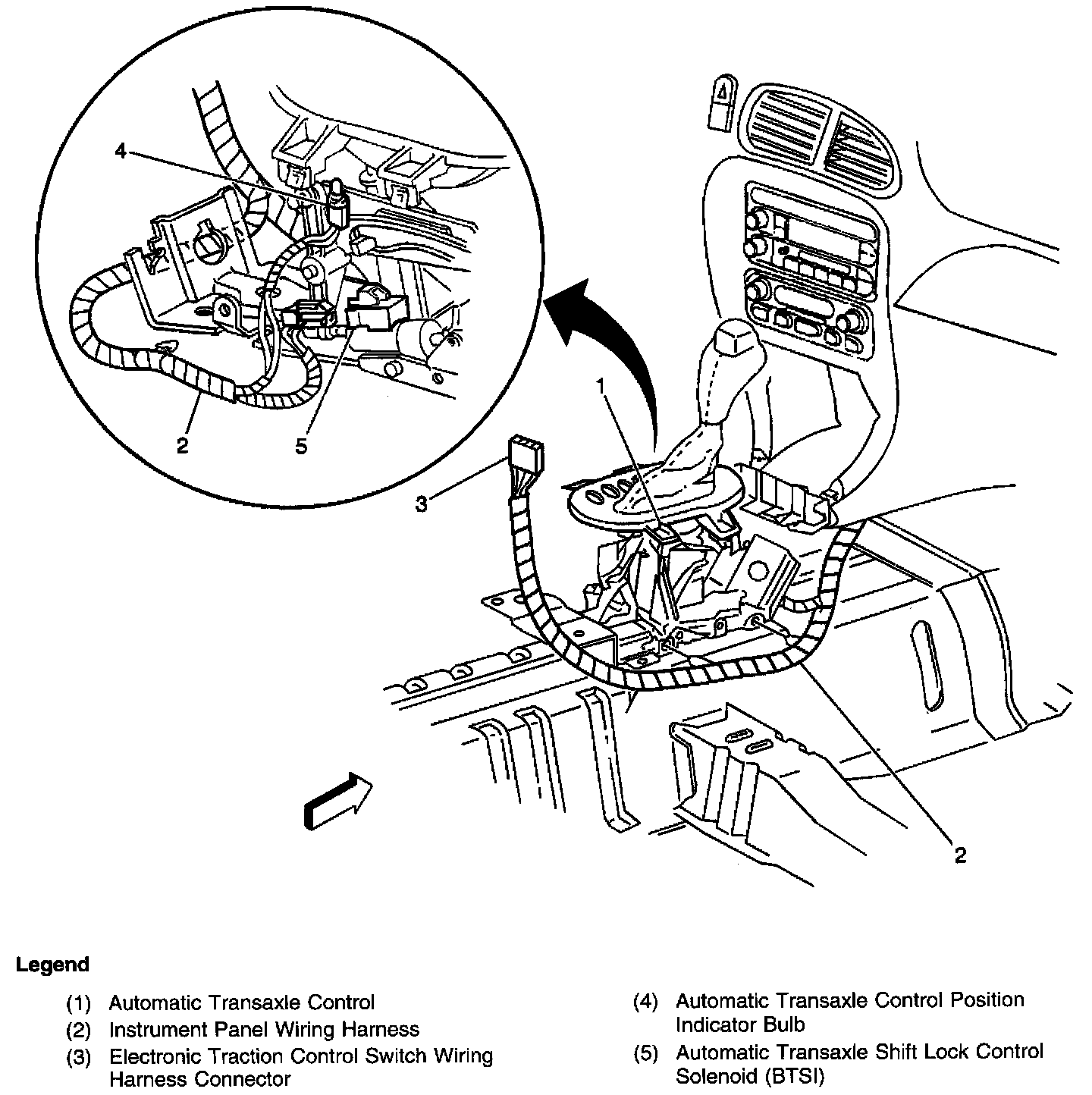 4

2

5

1

3

2

Legend

(1) Automatic Transaxle Control
(2) Instrument Panel Wiring Harness
(3) Electronic Traction Control Switch Wiring Harness Connector

(4) Automatic Transaxle Control Position Indicator Bulb
(5) Automatic Transaxle Shift Lock Control Solenoid (BTSI)