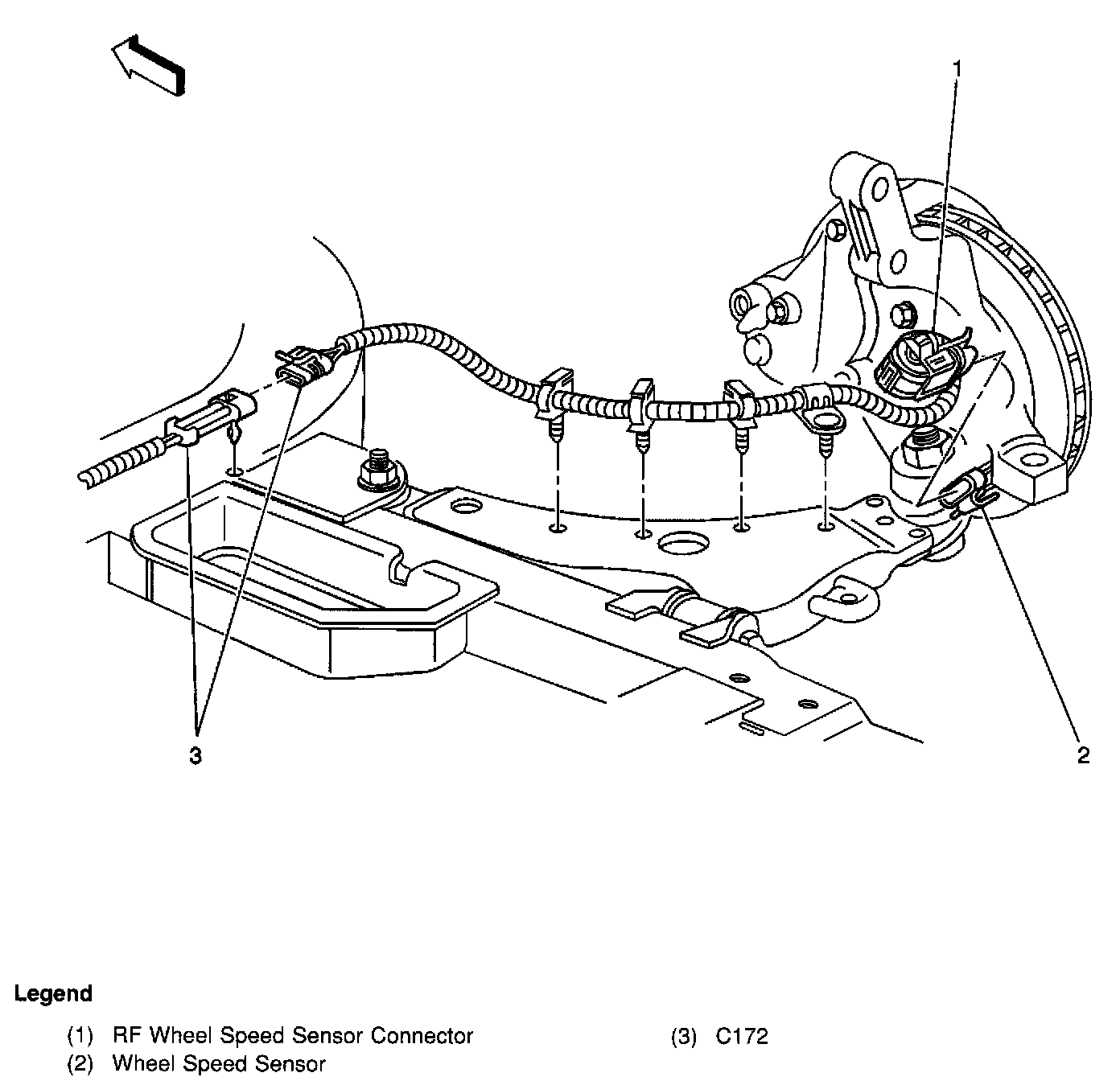 1

3

2

Legend

(1) RF Wheel Speed Sensor Connector
(2) Wheel Speed Sensor

(3) C172