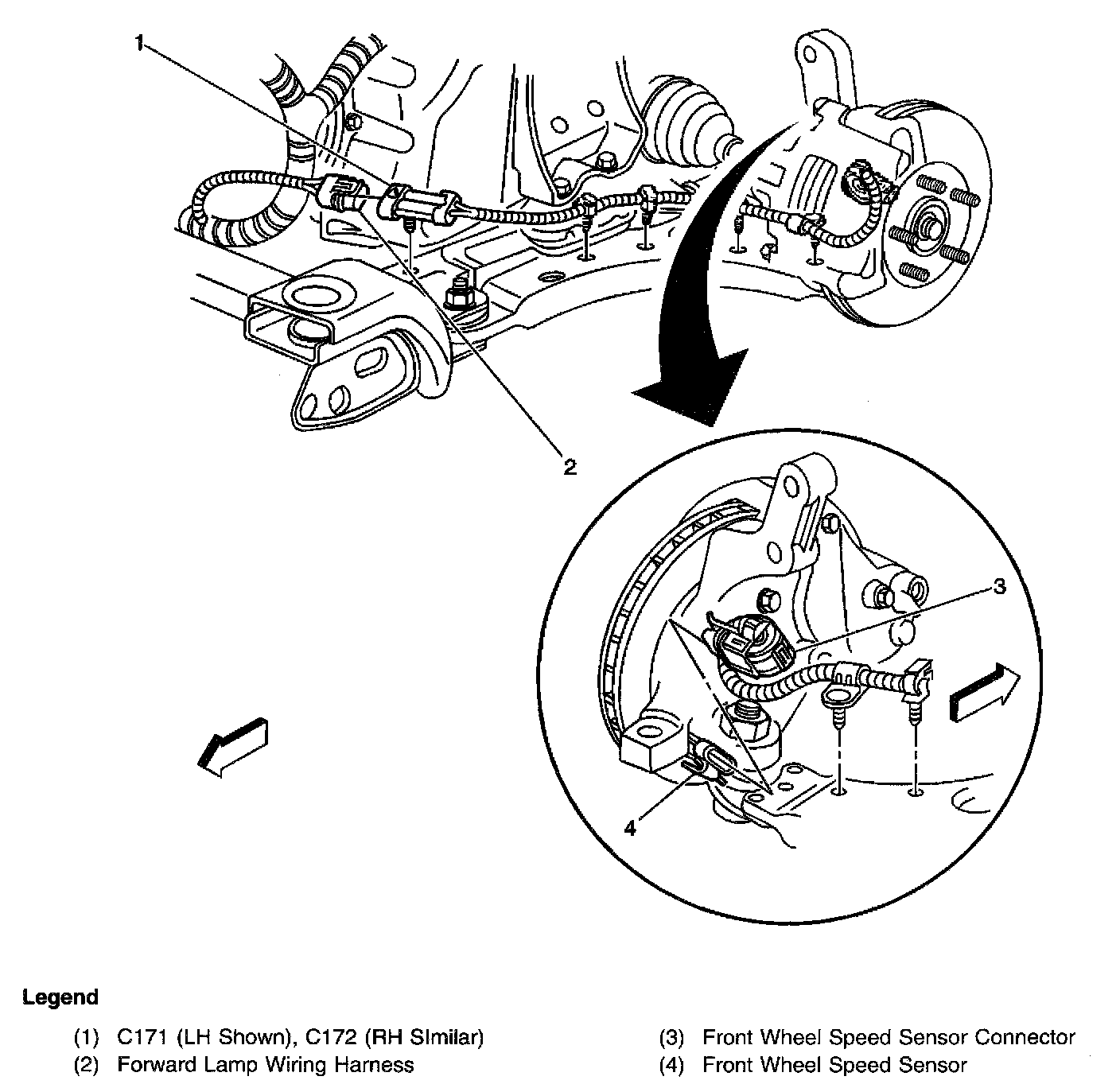 1

2

3

4

Legend

(1) C171 (LH Shown), C172 (RH SImilar)
(2) Forward Lamp Wiring Harness

(3) Front Wheel Speed Sensor Connector
(4) Front Wheel Speed Sensor