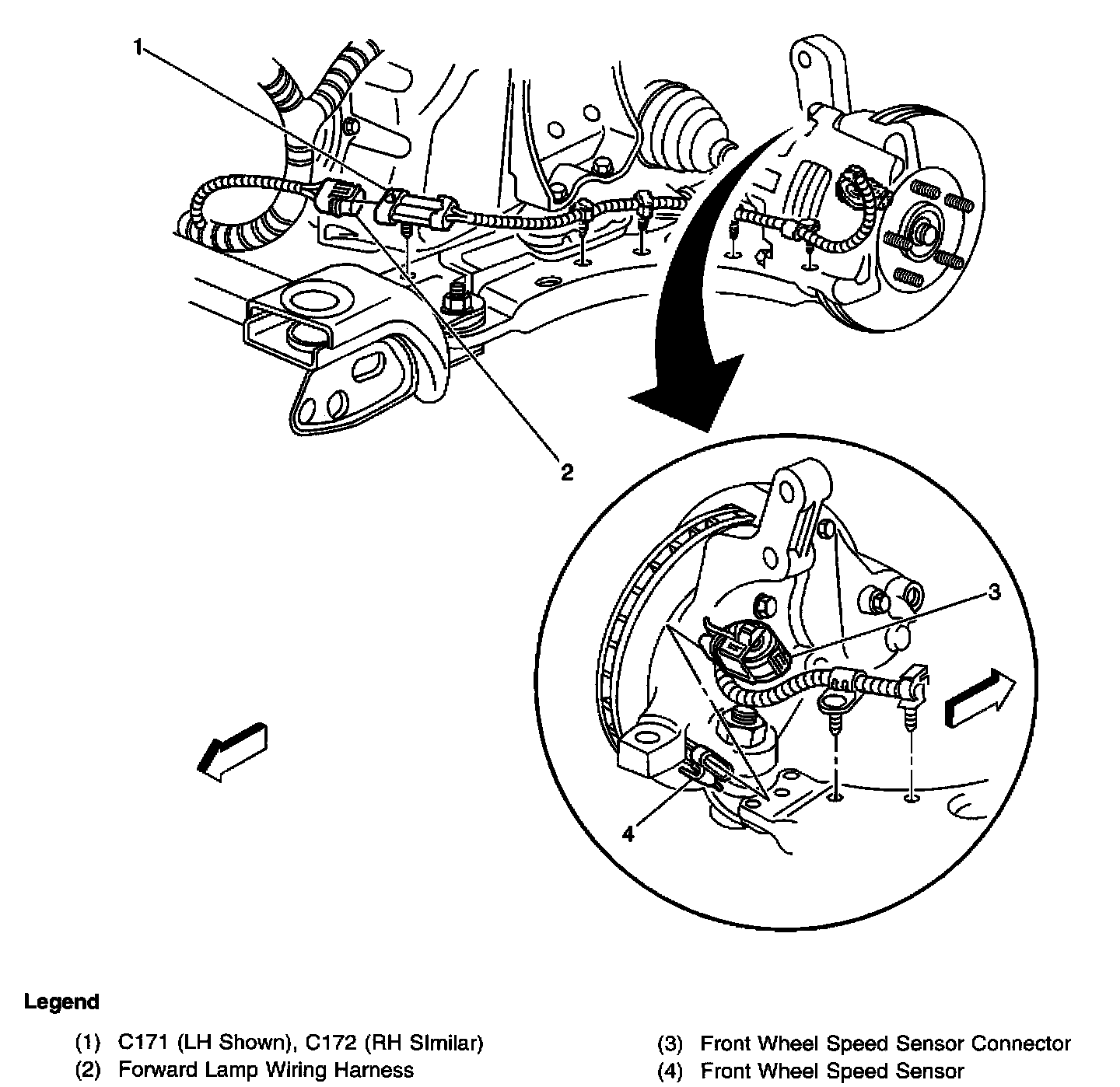 1

2

3

4

Legend

(1) C171 (LH Shown), C172 (RH SImilar)
(2) Forward Lamp Wiring Harness
(3) Front Wheel Speed Sensor Connector
(4) Front Wheel Speed Sensor