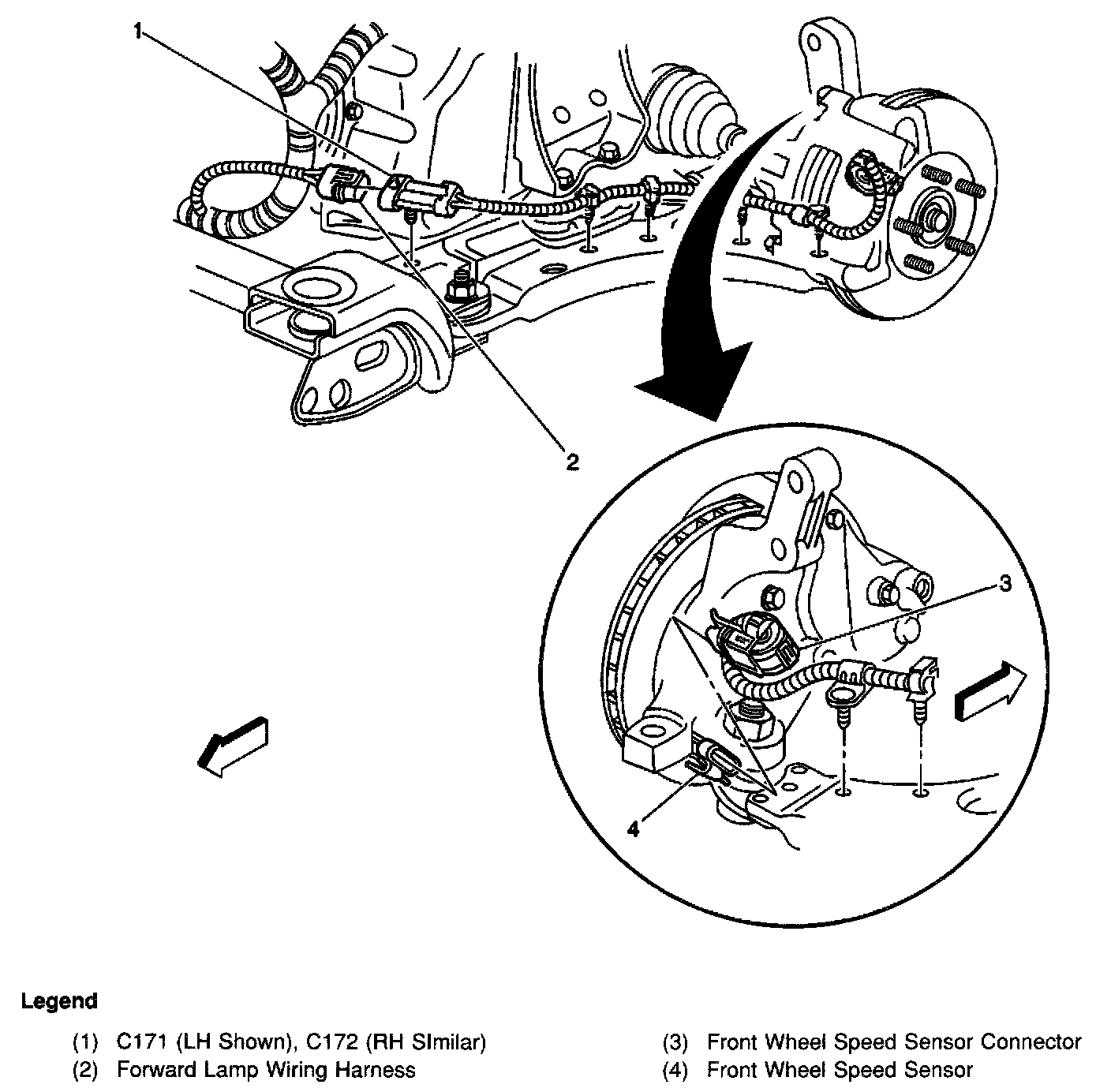 1

2

3

4

Legend

(1) C171 (LH Shown), C172 (RH SImilar)
(2) Forward Lamp Wiring Harness

(3) Front Wheel Speed Sensor Connector
(4) Front Wheel Speed Sensor