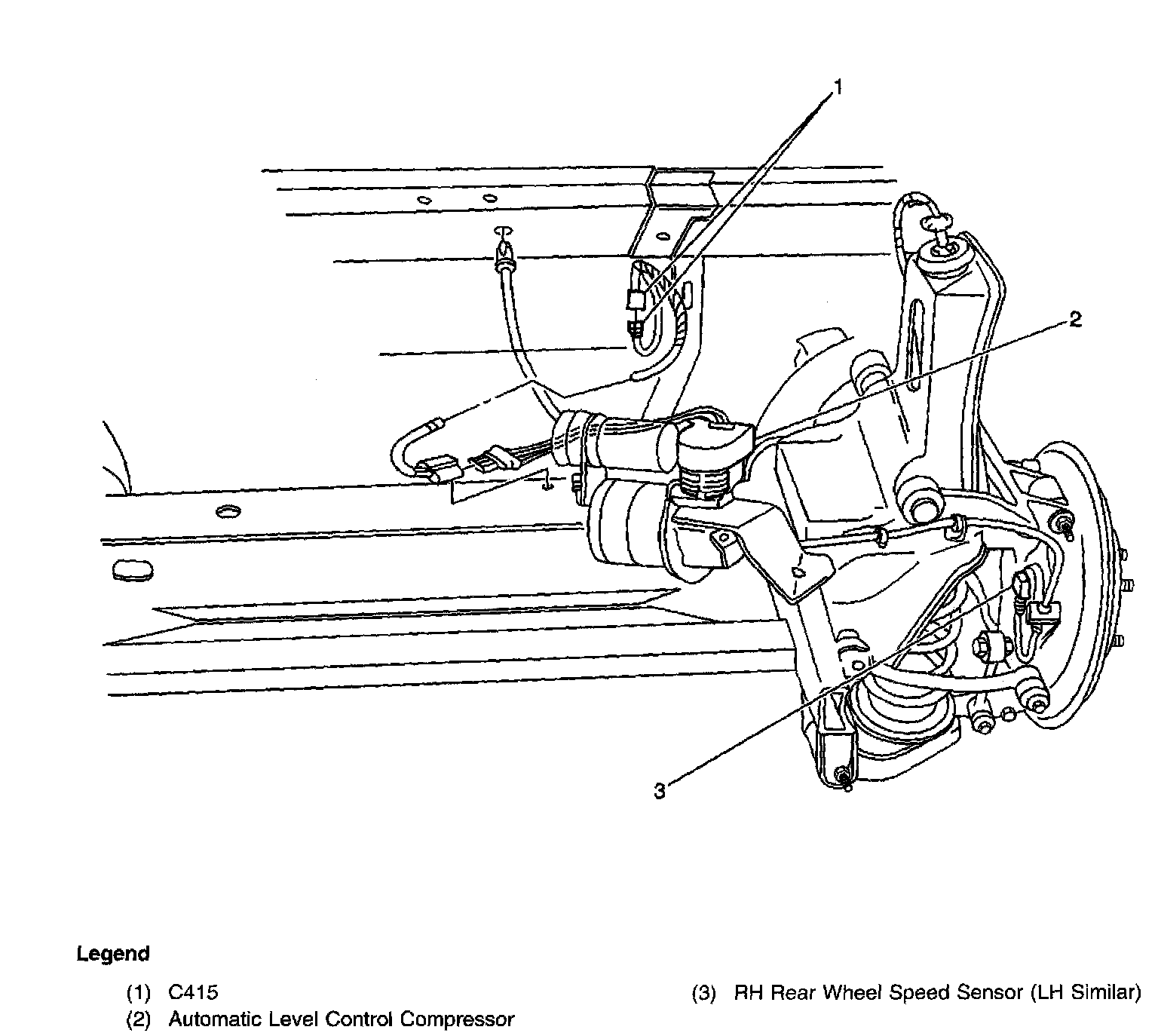 1

2

3

Legend

(1) C415
(2) Automatic Level Control Compressor
(3) RH Rear Wheel Speed Sensor (LH Similar)