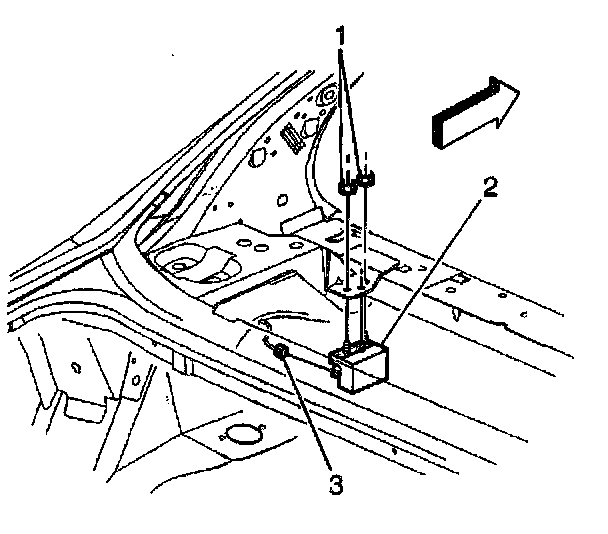 1
2
3