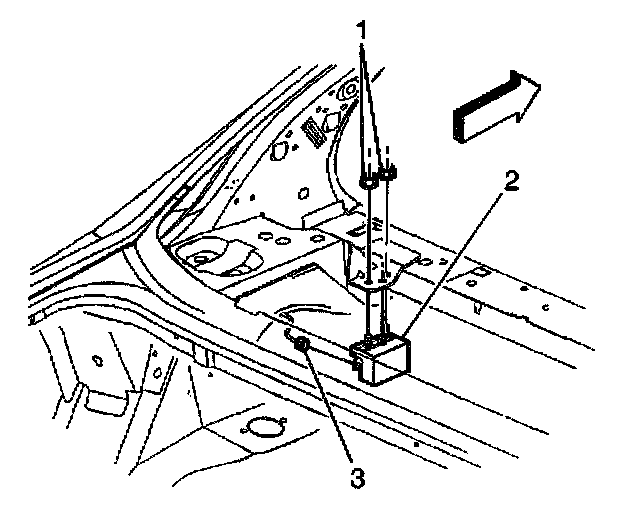 1
2
3