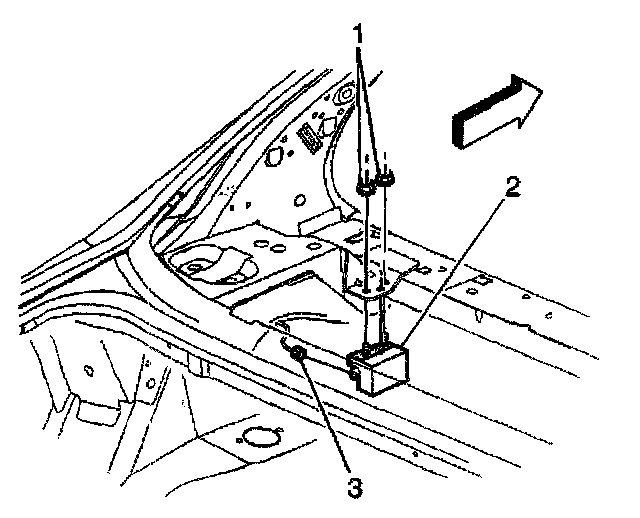 1
2
3