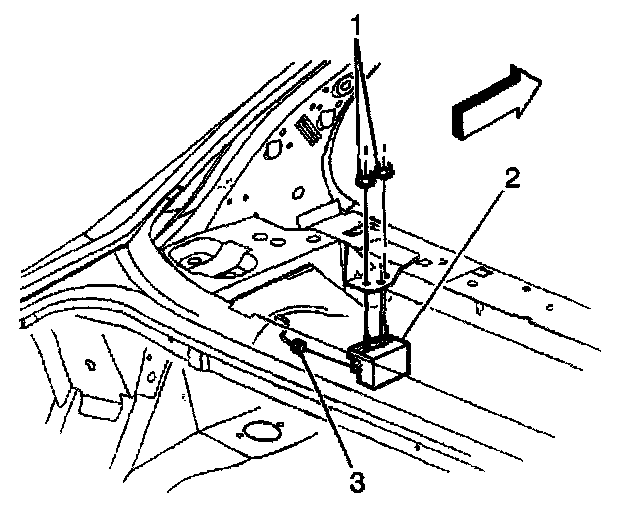 1
2
3