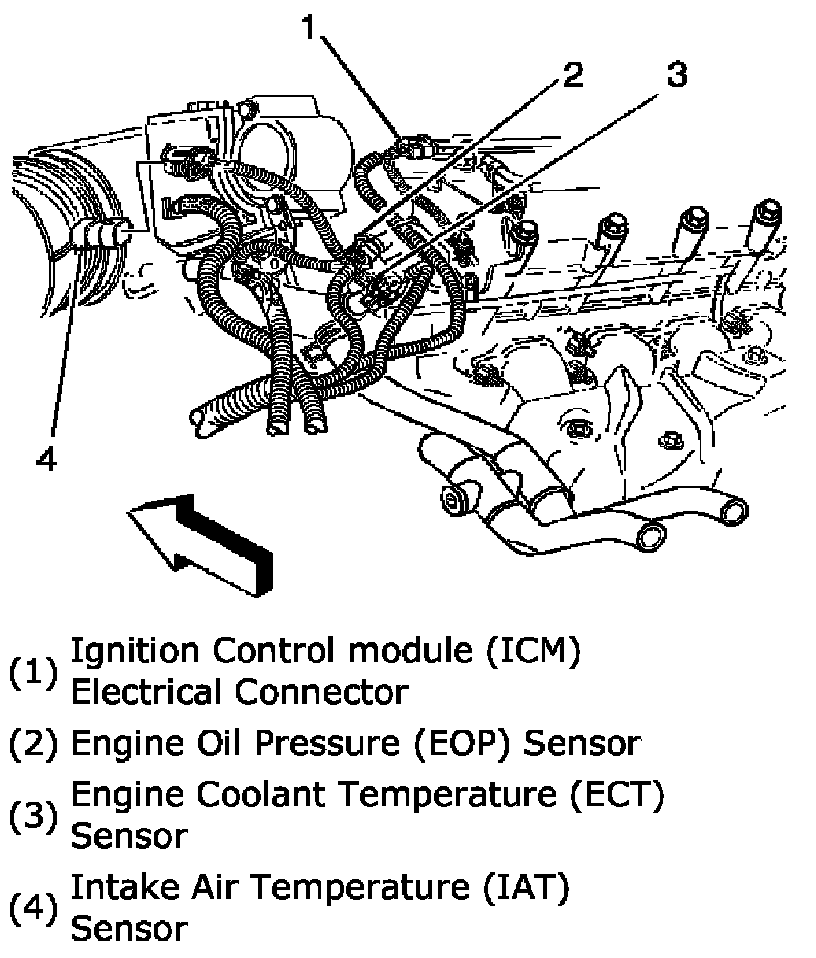 1
2
3
4

(1) Ignition Control module (ICM) Electrical Connector

(2) Engine Oil Pressure (EOP) Sensor

(3) Engine Coolant Temperature (ECT) Sensor

(4) Intake Air Temperature (IAT) Sensor