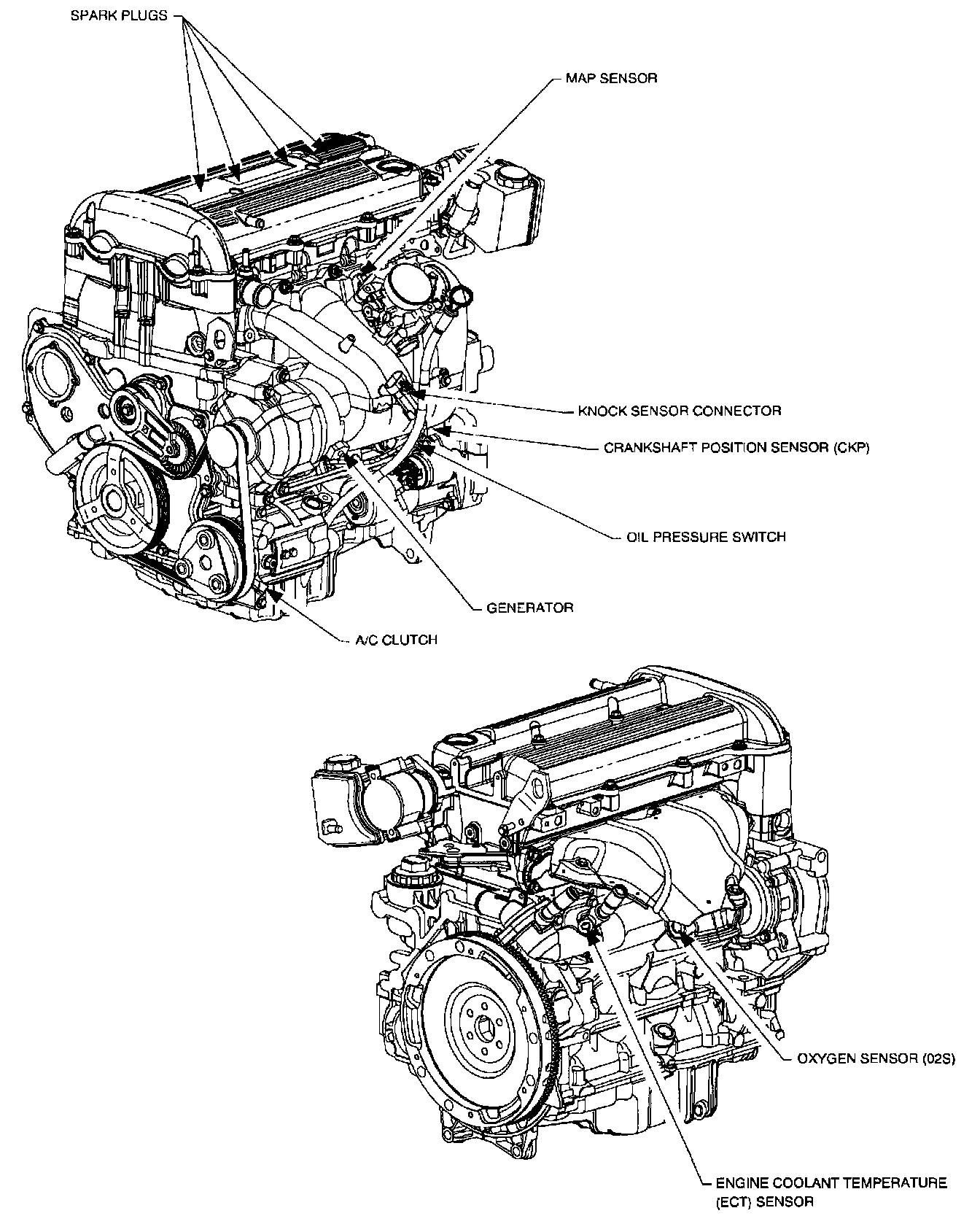 SPARK PLUGS

MAP SENSOR

KNOCK SENSOR CONNECTOR

CRANKSHAFT POSITION SENSOR (CKP)

OIL PRESSURE SWITCH

GENERATOR

A/C CLUTCH

OXYGEN SENSOR (02S)

ENGINE COOLANT TEMPERATURE (ECT) SENSOR