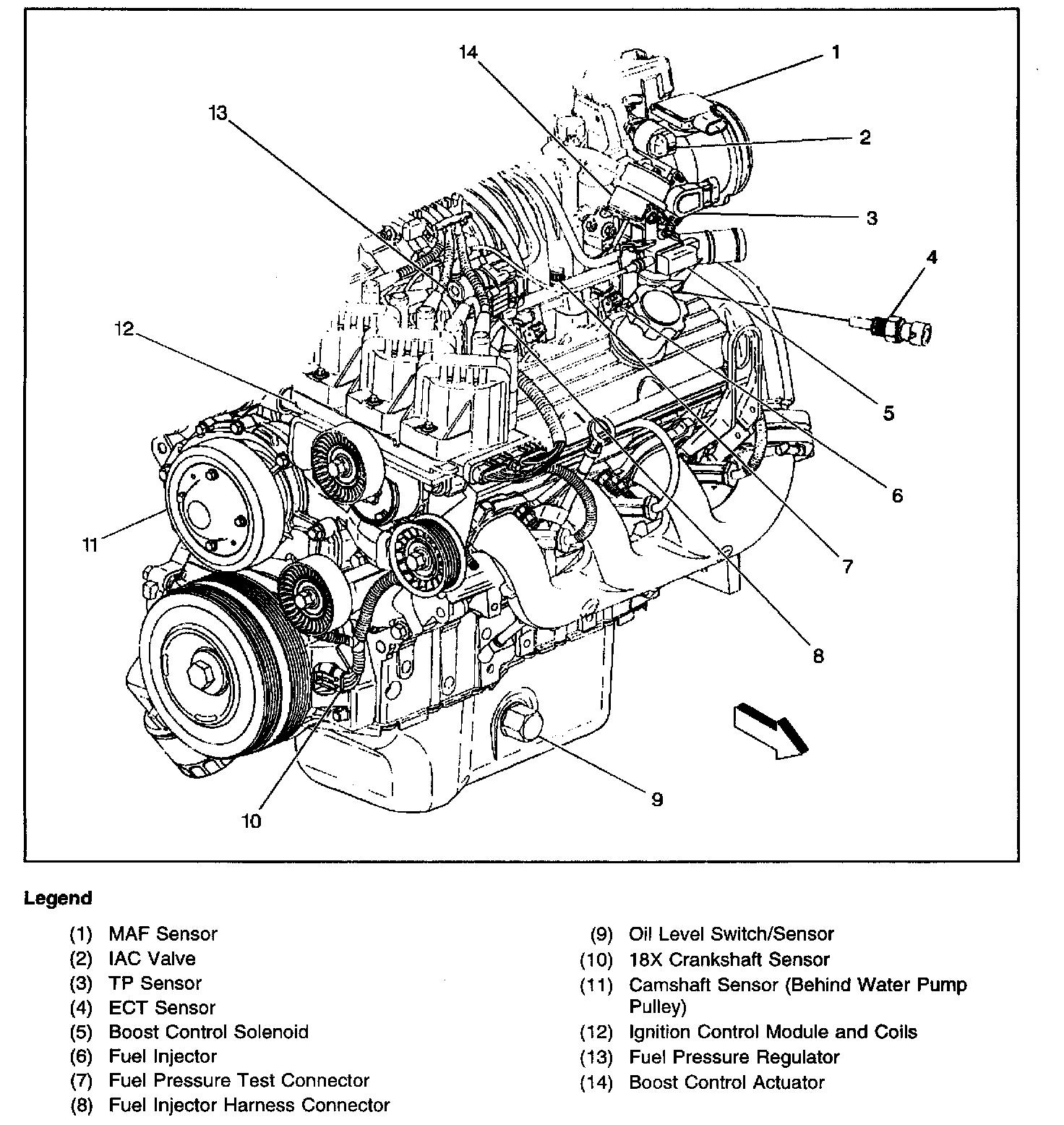 14
1
13
2
3
4
12
5
6
11
7
8
9
10

Legend

(1) MAF Sensor
(2) IAC Valve
(3) TP Sensor
(4) ECT Sensor
(5) Boost Control Solenoid
(6) Fuel Injector
(7) Fuel Pressure Test Connector
(8) Fuel Injector Harness Connector

(9) Oil Level Switch/Sensor
(10) 18X Crankshaft Sensor
(11) Camshaft Sensor (Behind Water Pump Pulley)
(12) Ignition Control Module and Coils
(13) Fuel Pressure Regulator
(14) Boost Control Actuator