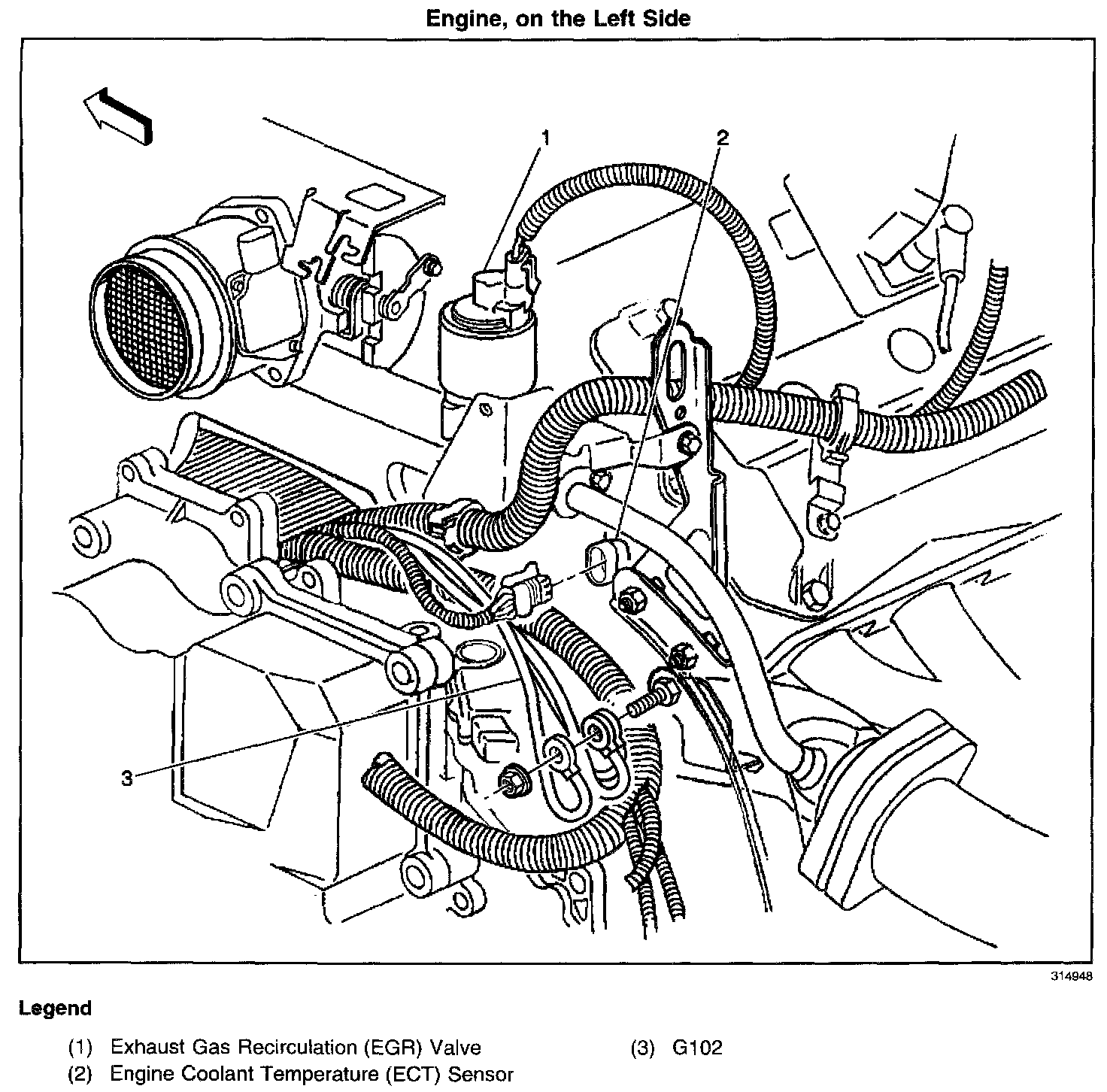 Engine, on the Left Side

1

2

3

314948

Legend

(1) Exhaust Gas Recirculation (EGR) Valve

(2) Engine Coolant Temperature (ECT) Sensor

(3) G102