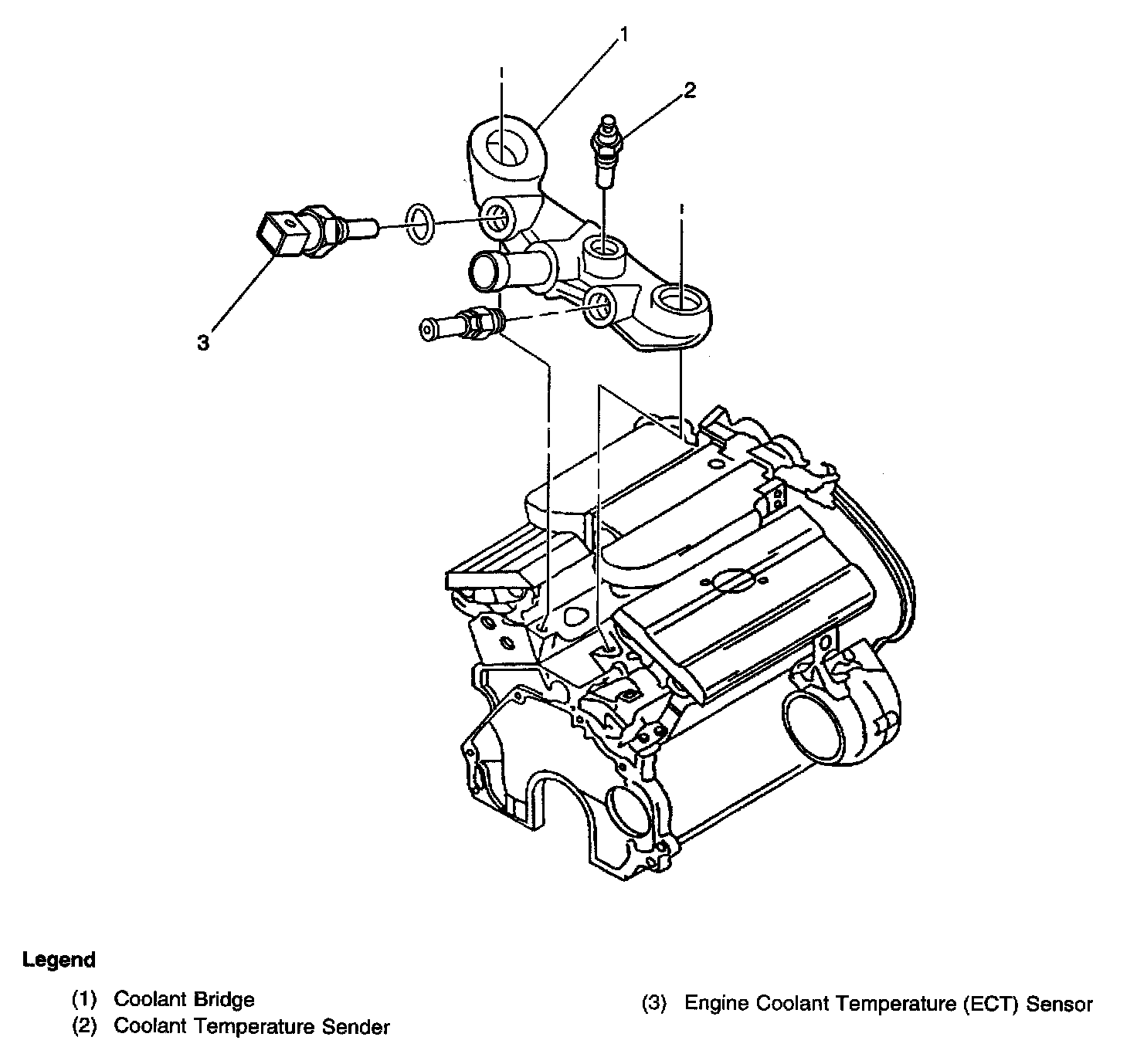 1

2

3

Legend

(1) Coolant Bridge
(2) Coolant Temperature Sender

(3) Engine Coolant Temperature (ECT) Sensor