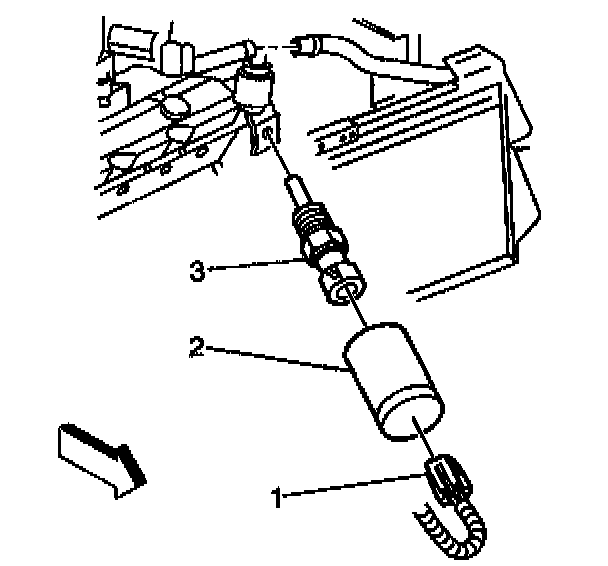 3
2
1