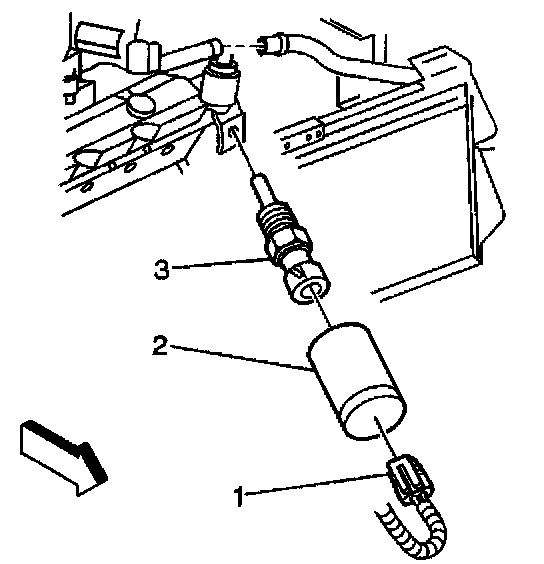 3
2
1