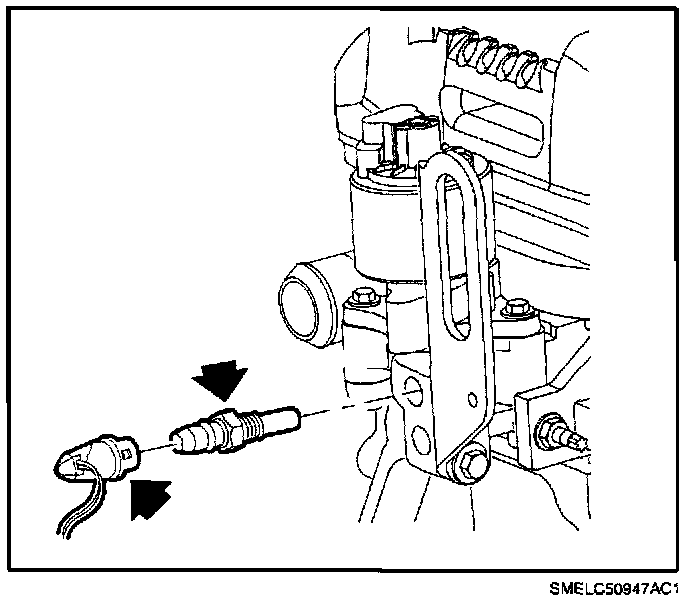 SMELC50947AC1