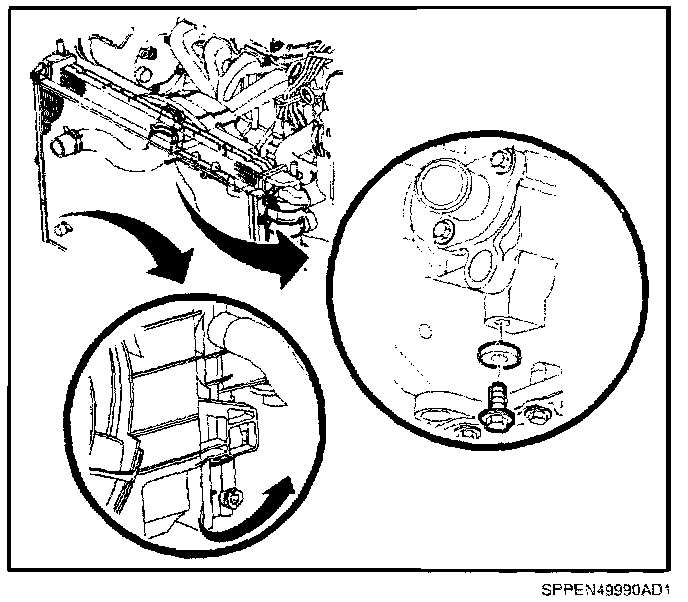 SPPEN49990AD1