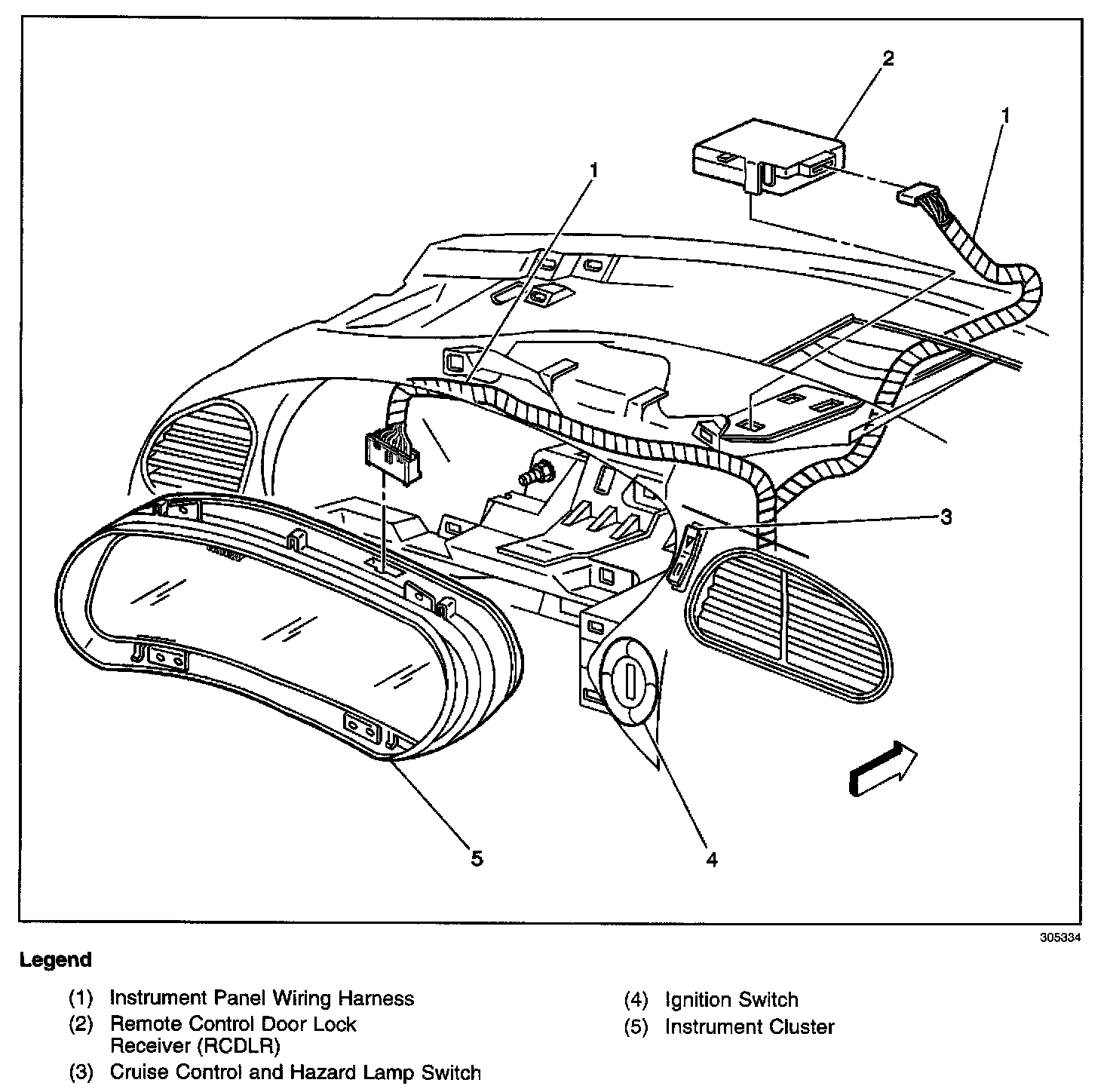 2
1
1
3
5
4
305334

Legend

(1) Instrument Panel Wiring Harness
(2) Remote Control Door Lock Receiver (RCDLR)
(3) Cruise Control and Hazard Lamp Switch

(4) Ignition Switch
(5) Instrument Cluster