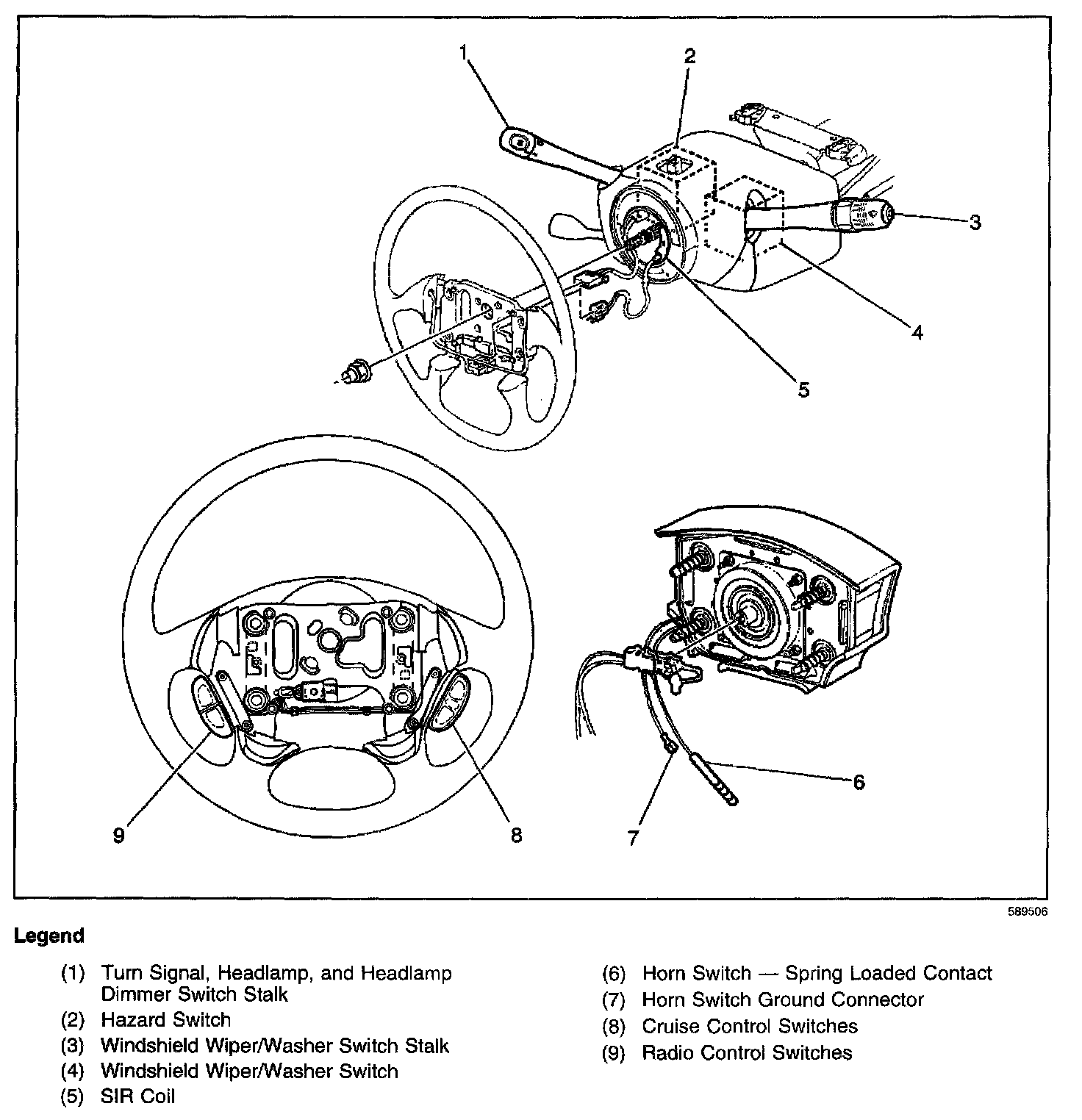 1
2
3
4
5
9
8
7
6

589506

Legend

(1) Turn Signal, Headlamp, and Headlamp Dimmer Switch Stalk
(2) Hazard Switch
(3) Windshield Wiper/Washer Switch Stalk
(4) Windshield Wiper/Washer Switch
(5) SIR Coil

(6) Horn Switch — Spring Loaded Contact
(7) Horn Switch Ground Connector
(8) Cruise Control Switches
(9) Radio Control Switches