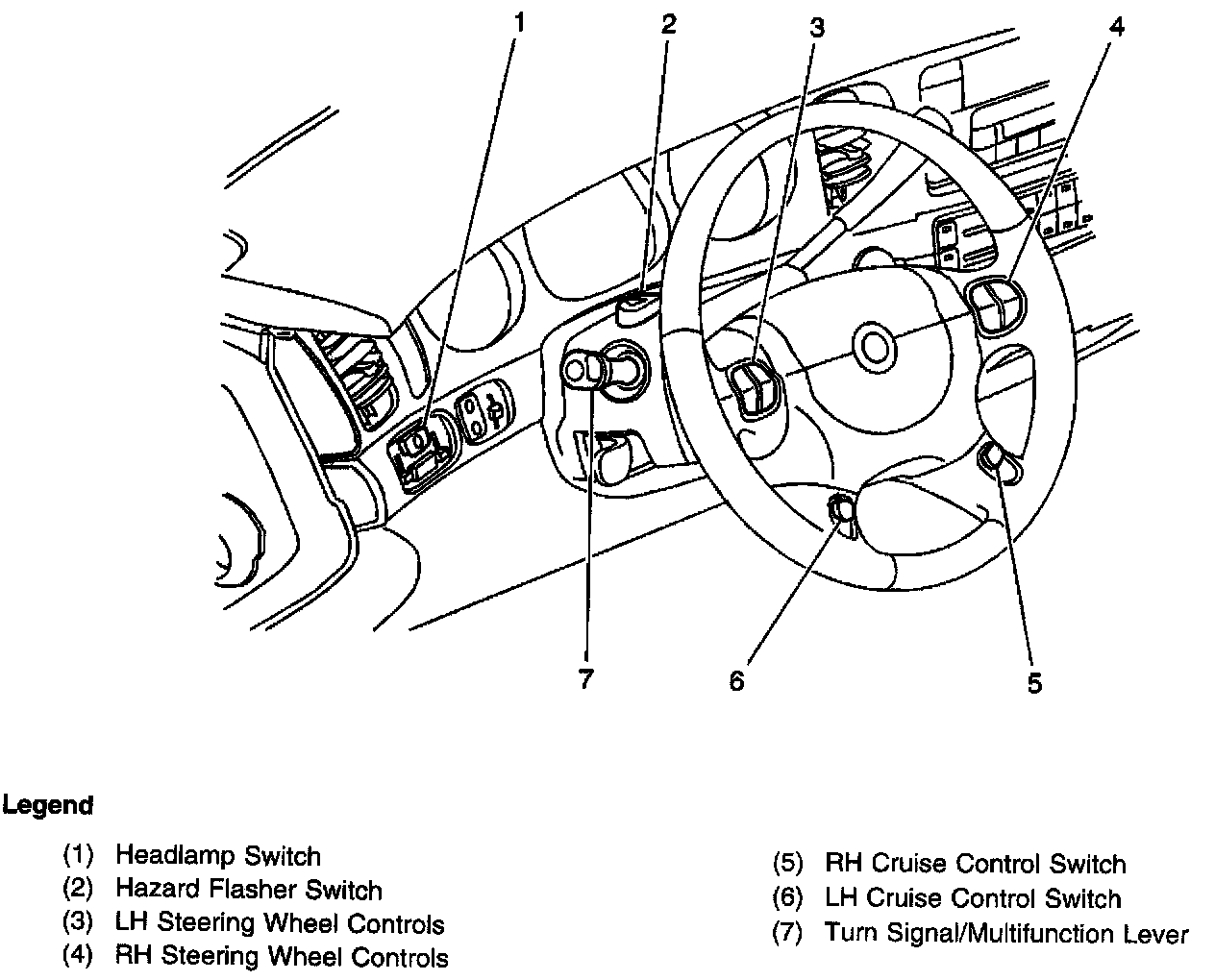 1
2
3
4
7
6
5

Legend

(1) Headlamp Switch
(2) Hazard Flasher Switch
(3) LH Steering Wheel Controls
(4) RH Steering Wheel Controls

(5) RH Cruise Control Switch
(6) LH Cruise Control Switch
(7) Turn Signal/Multifunction Lever