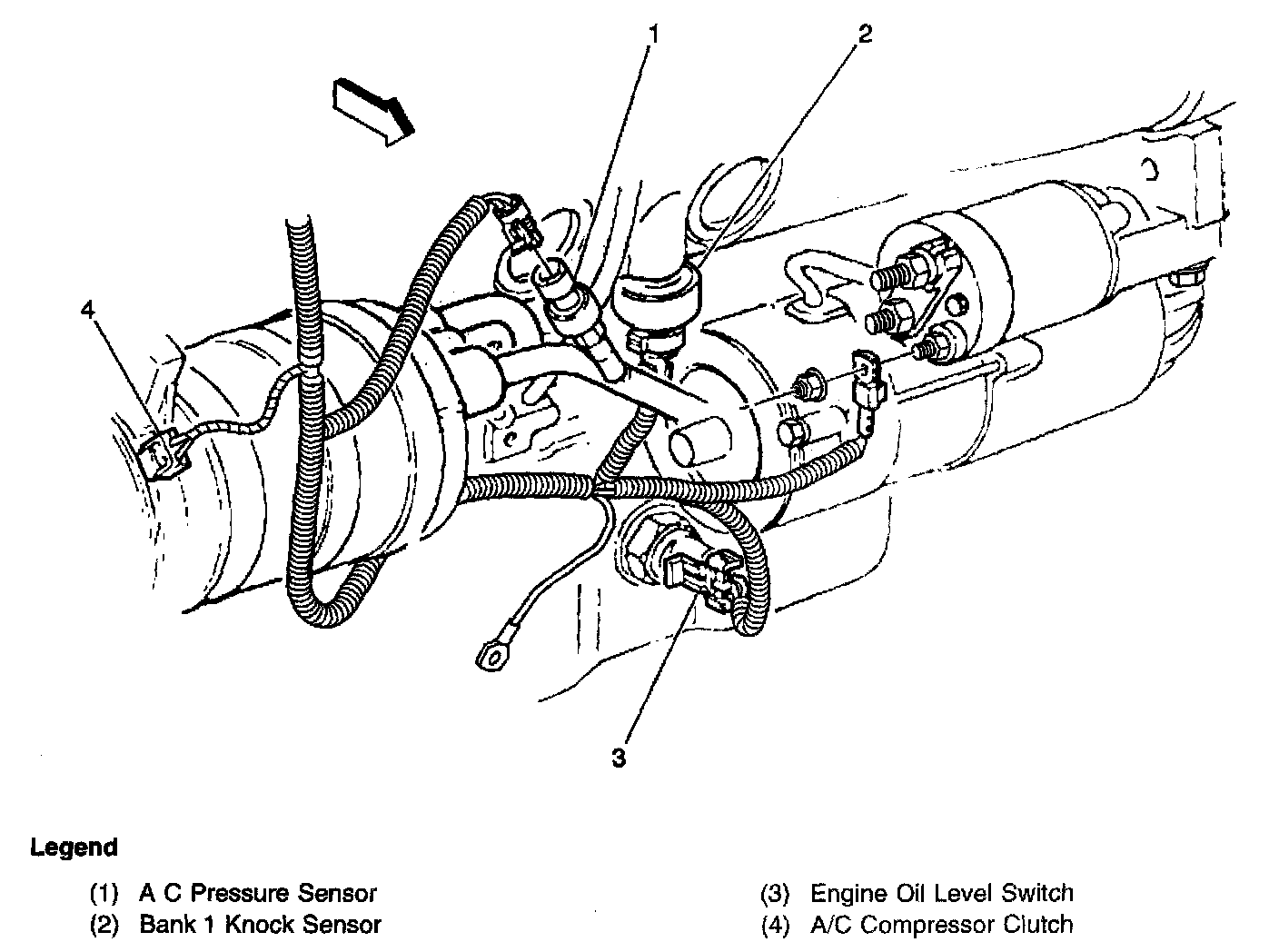 1
2
4
3

Legend

(1) A C Pressure Sensor
(2) Bank 1 Knock Sensor

(3) Engine Oil Level Switch
(4) A/C Compressor Clutch