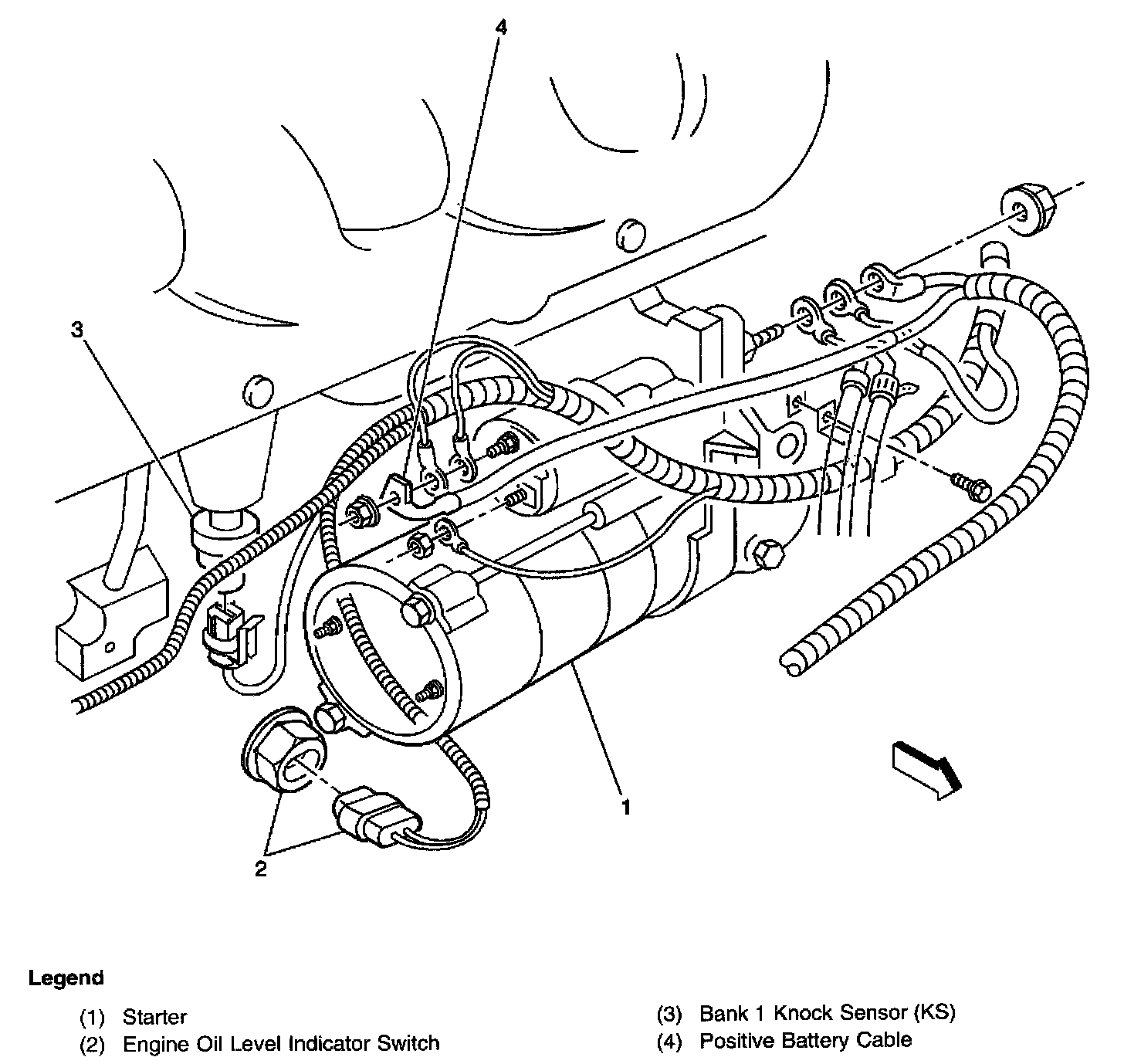 4

3

1

2

Legend

(1) Starter
(2) Engine Oil Level Indicator Switch

(3) Bank 1 Knock Sensor (KS)
(4) Positive Battery Cable