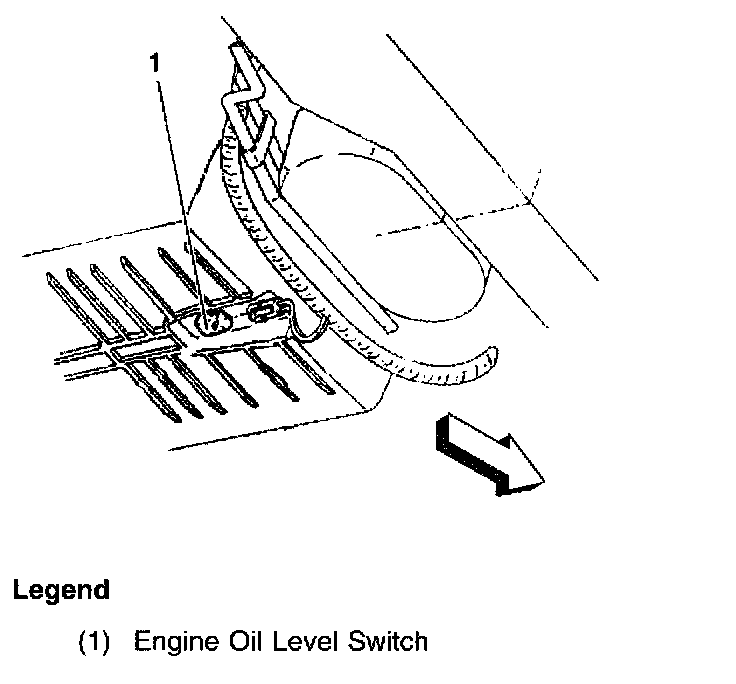 1

Legend

(1) Engine Oil Level Switch