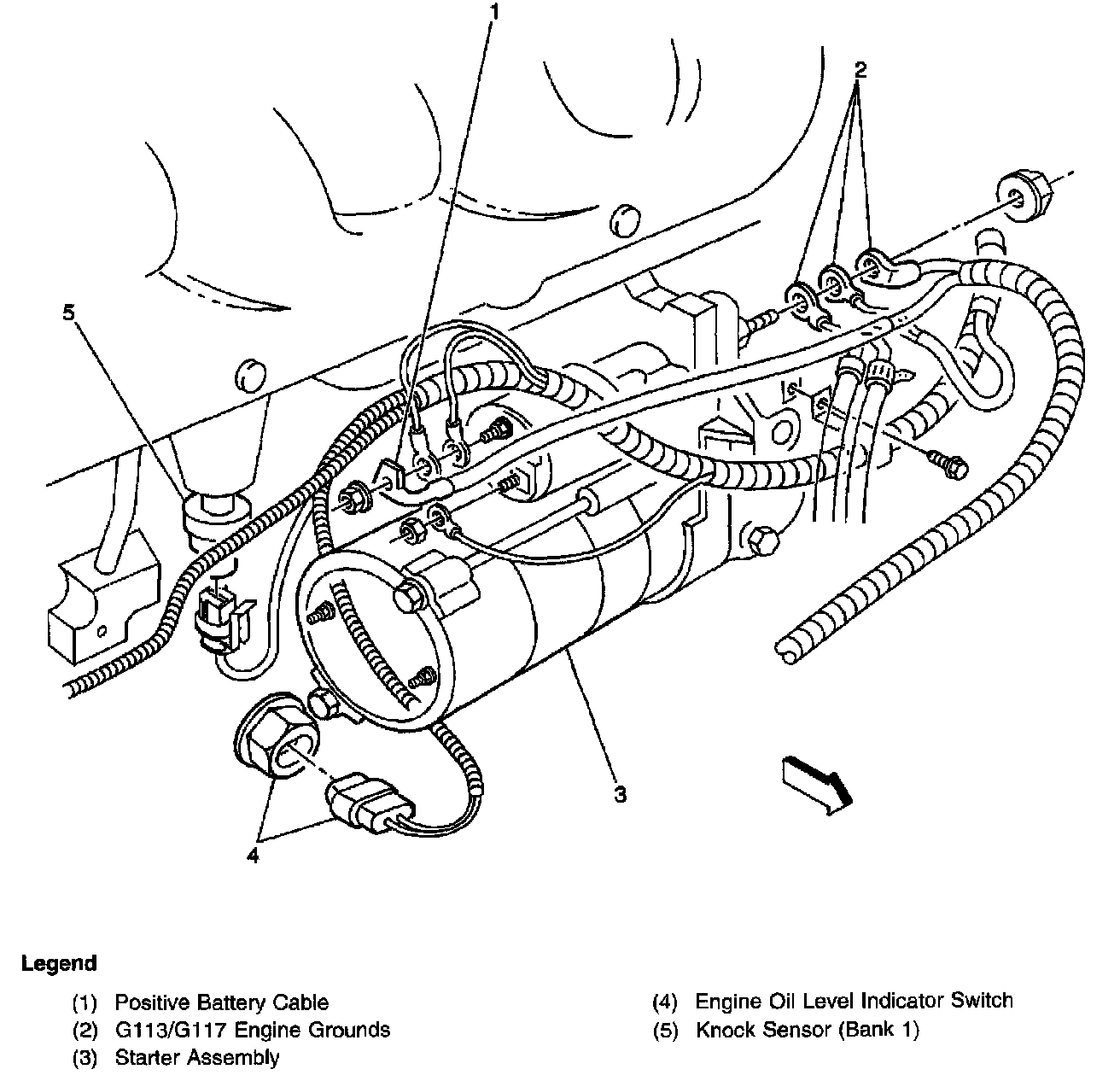 1
2
5
3
4

Legend

(1) Positive Battery Cable
(2) G113/G117 Engine Grounds
(3) Starter Assembly

(4) Engine Oil Level Indicator Switch
(5) Knock Sensor (Bank 1)