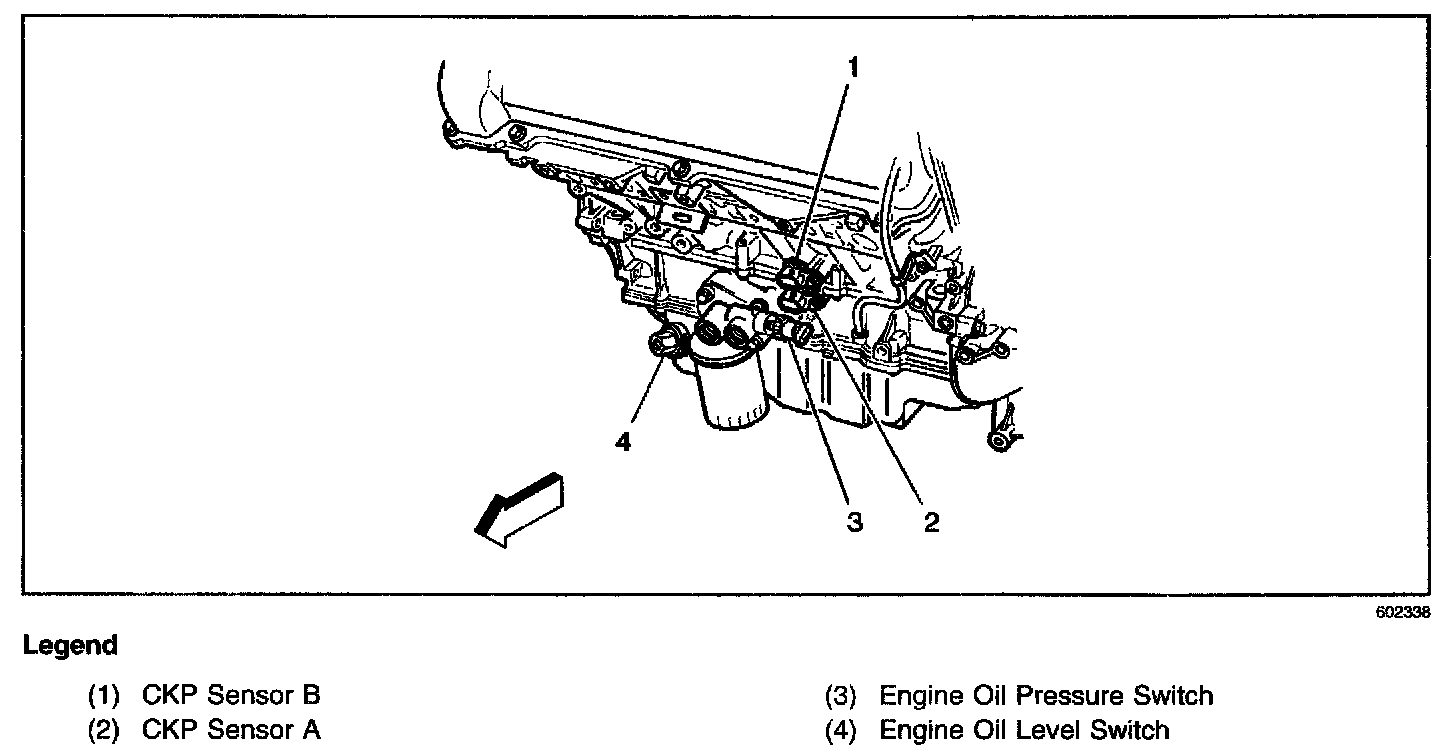 1

4

3

2

602338

Legend

(1) CKP Sensor B
(2) CKP Sensor A

(3) Engine Oil Pressure Switch
(4) Engine Oil Level Switch