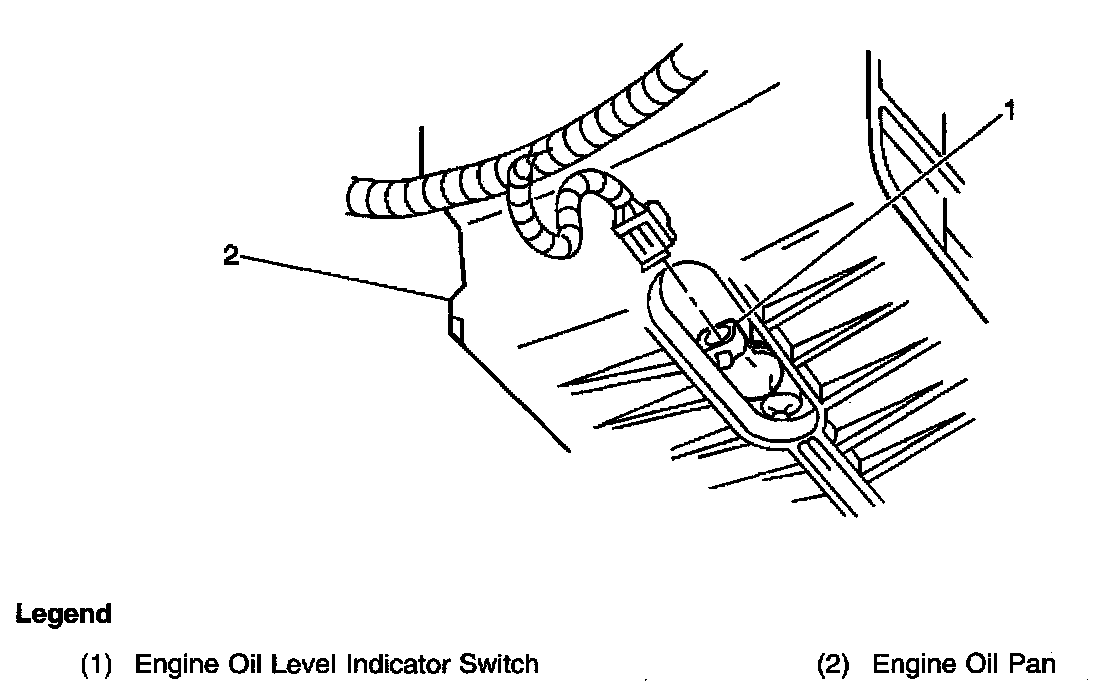 1

2

Legend

(1) Engine Oil Level Indicator Switch

(2) Engine Oil Pan