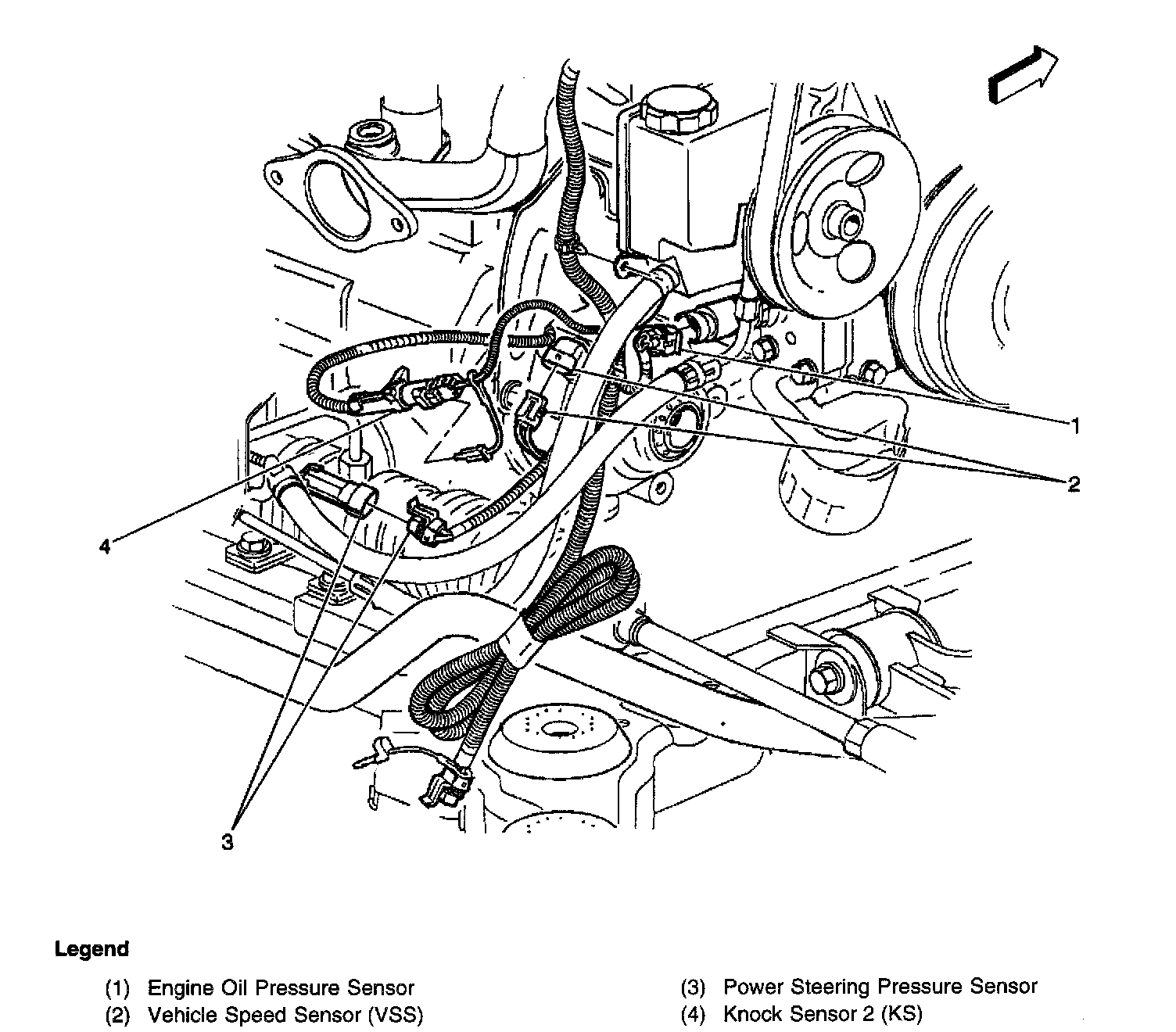 1

2

4

3

Legend

(1) Engine Oil Pressure Sensor
(2) Vehicle Speed Sensor (VSS)

(3) Power Steering Pressure Sensor
(4) Knock Sensor 2 (KS)