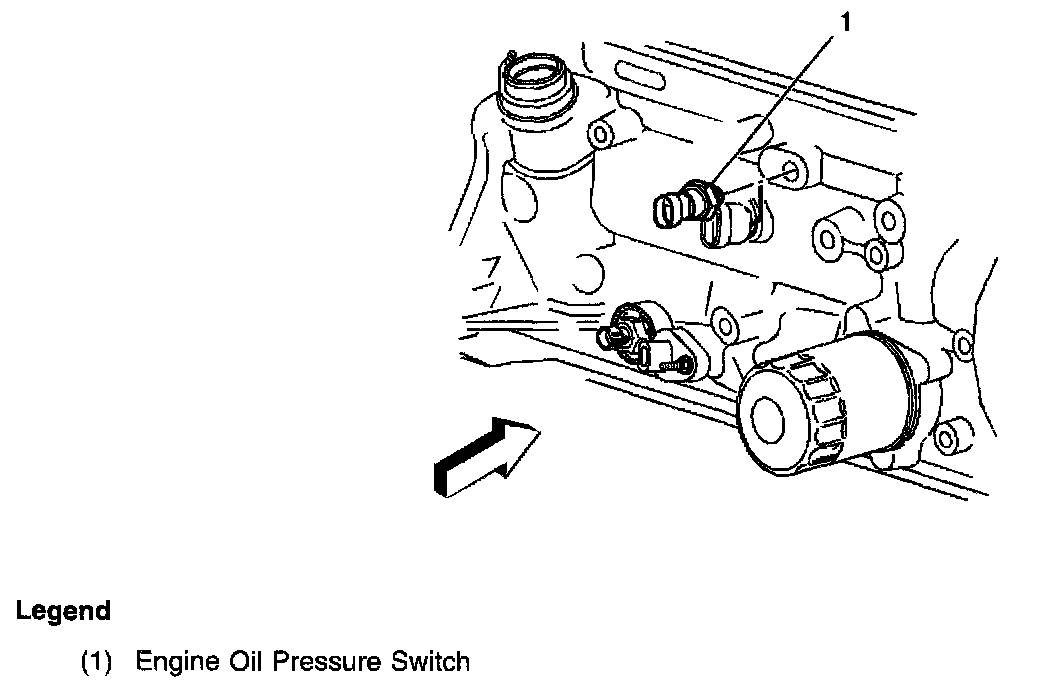 1

Legend

(1) Engine Oil Pressure Switch