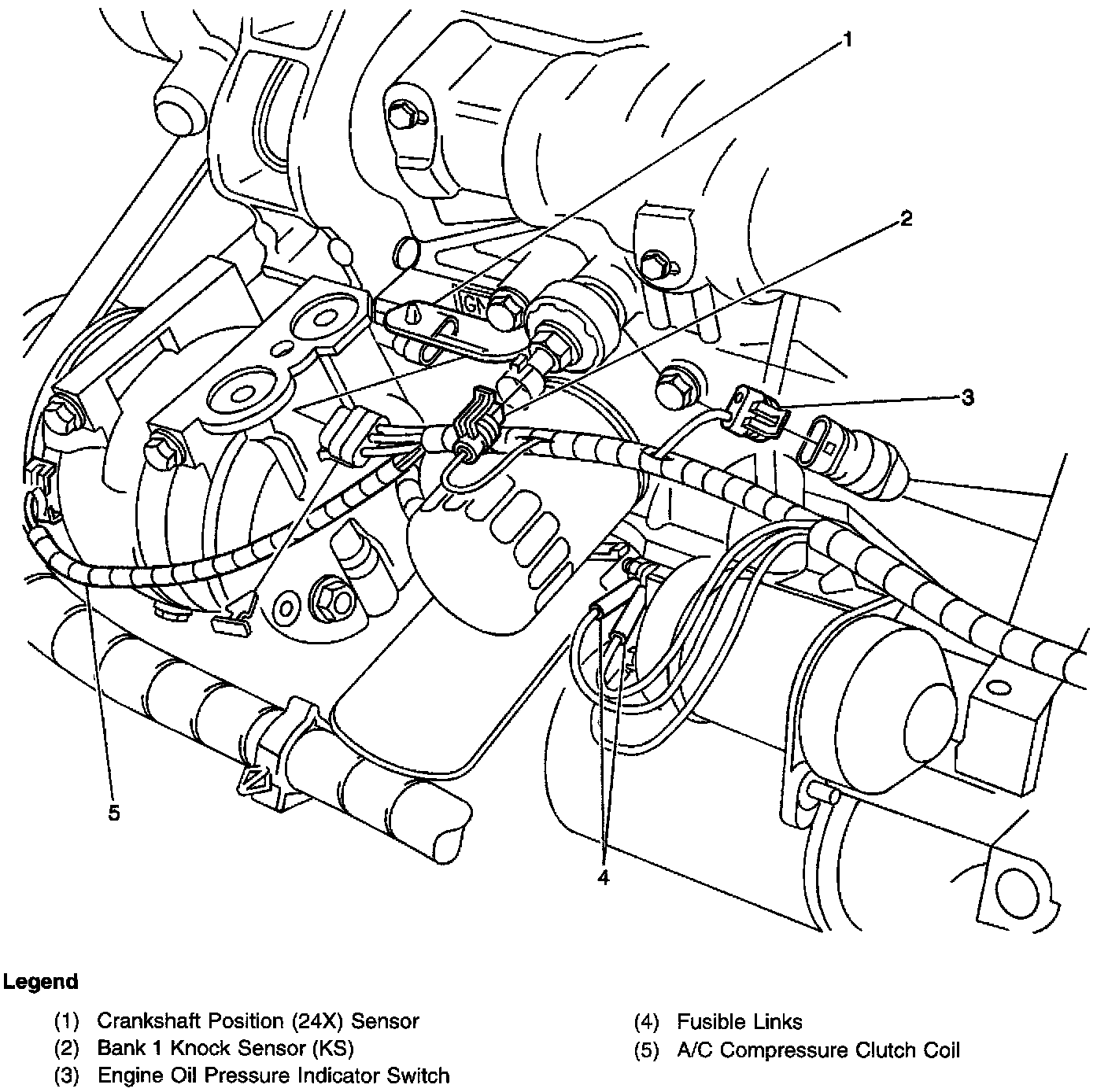 1
2
3
5
4

Legend

(1) Crankshaft Position (24X) Sensor
(2) Bank 1 Knock Sensor (KS)
(3) Engine Oil Pressure Indicator Switch
(4) Fusible Links
(5) A/C Compressure Clutch Coil