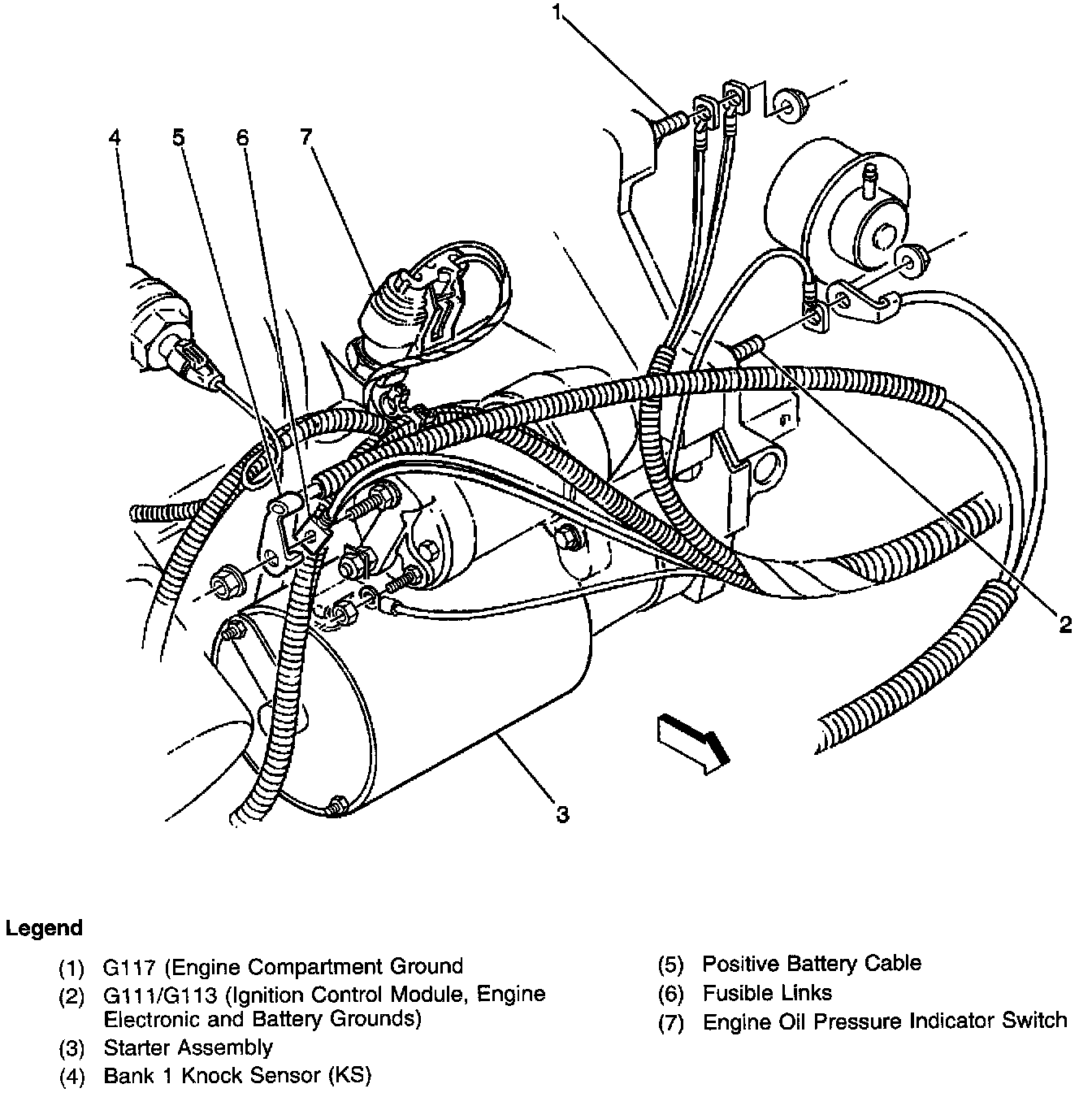 1

4 5 6 7

2

3

Legend

(1) G117 (Engine Compartment Ground
(2) G111/G113 (Ignition Control Module, Engine Electronic and Battery Grounds)
(3) Starter Assembly
(4) Bank 1 Knock Sensor (KS)

(5) Positive Battery Cable
(6) Fusible Links
(7) Engine Oil Pressure Indicator Switch