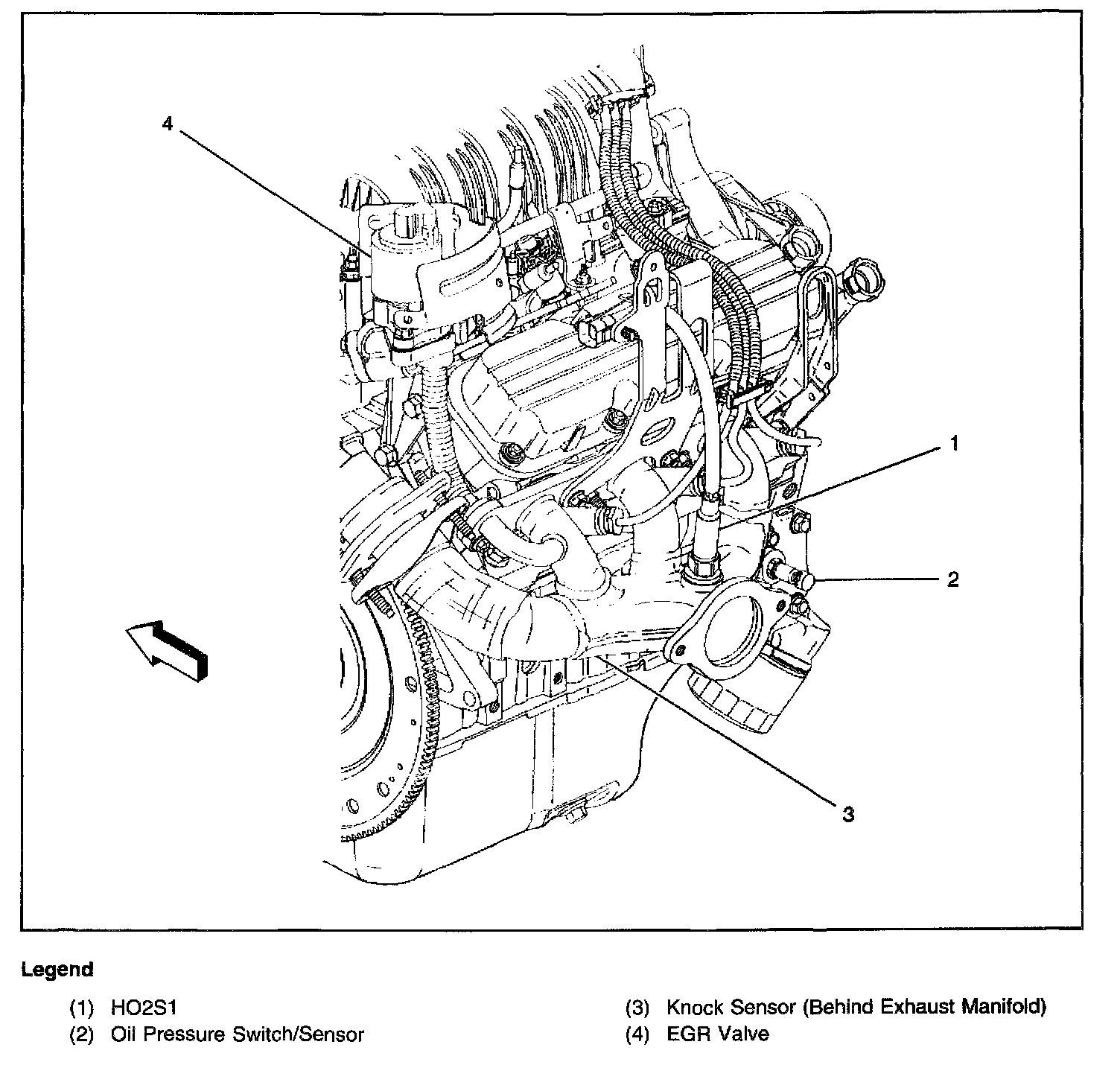 4

1

2

3

Legend

(1) HO2S1
(2) Oil Pressure Switch/Sensor

(3) Knock Sensor (Behind Exhaust Manifold)
(4) EGR Valve