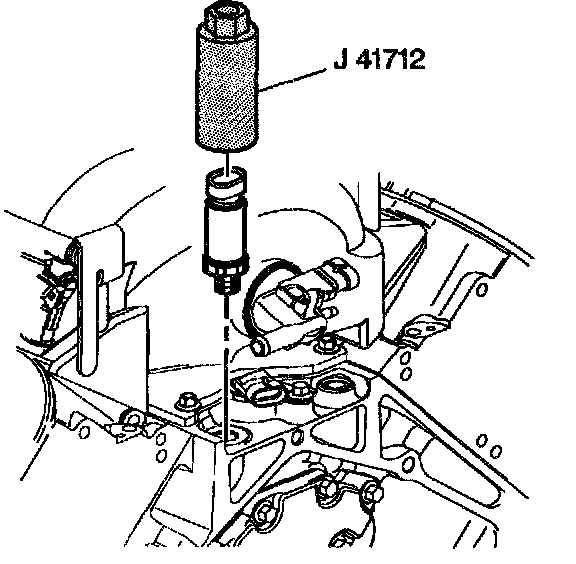 J 41712