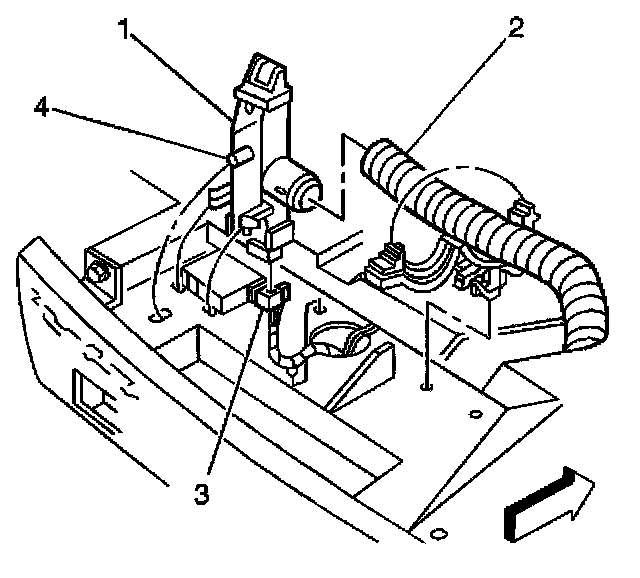 1
2
4
3