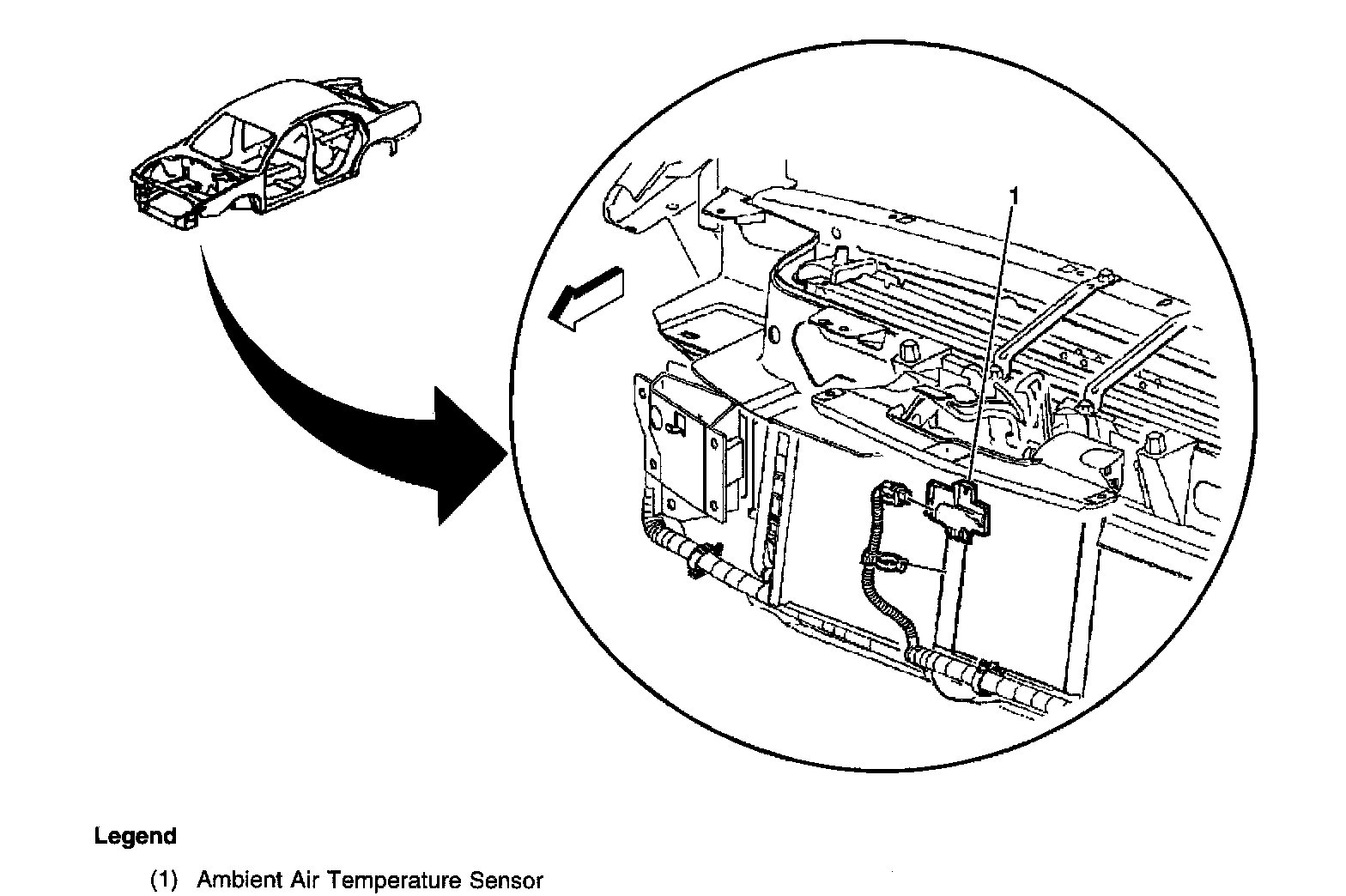 1

Legend

(1) Ambient Air Temperature Sensor